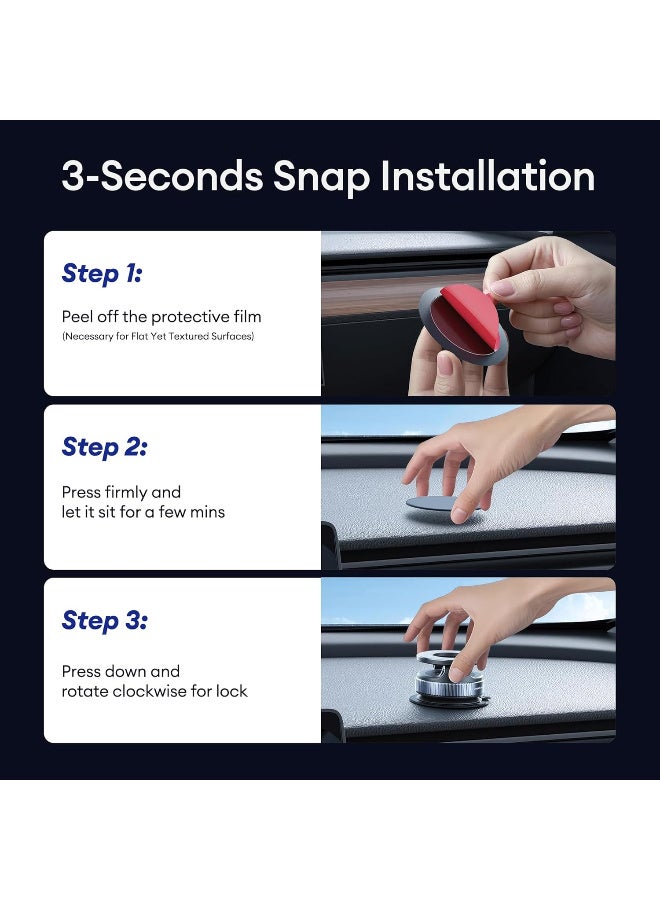 3-Seconds Snap Installation

Step 1:

Peel off the protective film
(Necessary for Flat Yet Textured Surfaces)

Step 2:

Press firmly and let it sit for a few mins

Step 3:

Press down and rotate clockwise for lock