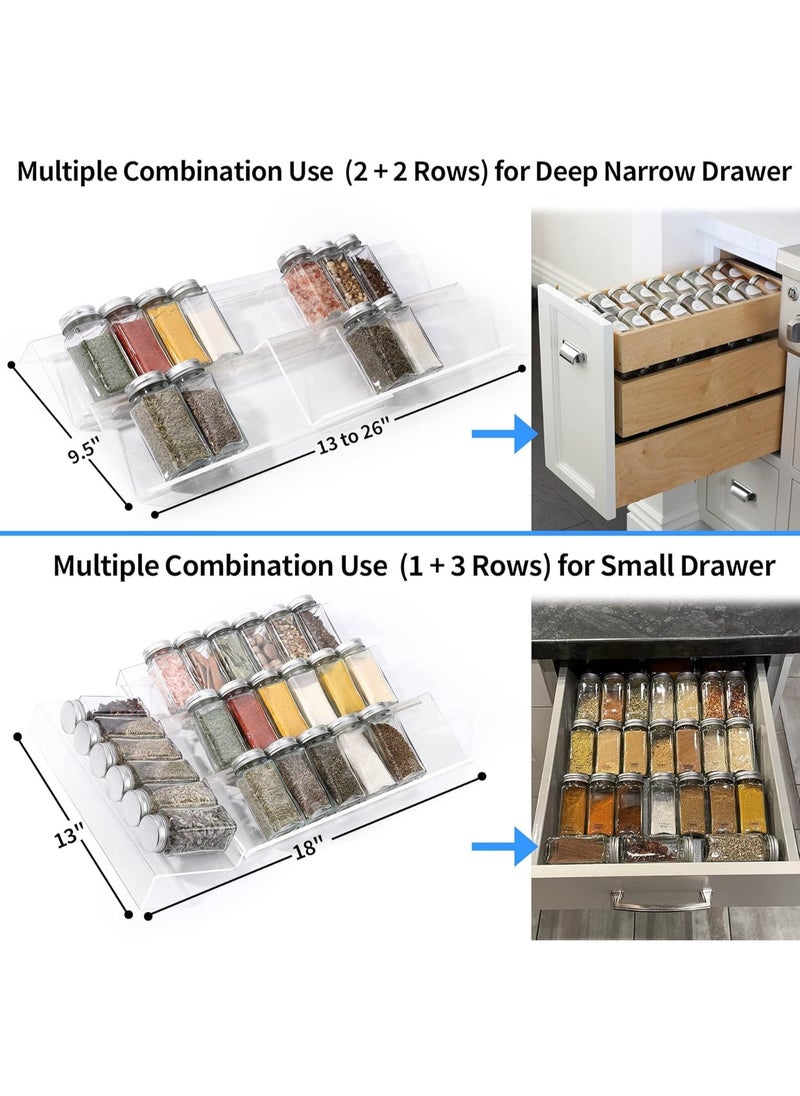 Multiple Combination Use (2 + 2 Rows) for Deep Narrow Drawer

9.5"

13 to 26"

Multiple Combination Use (1 + 3 Rows) for Small Drawer

13"

18"