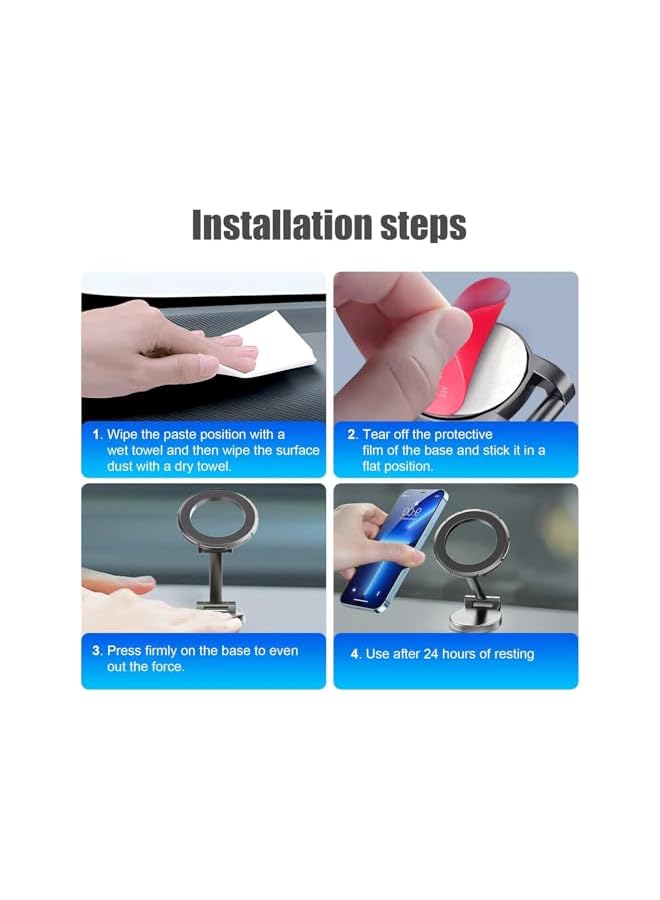 Installation steps

1. Wipe the paste position with a wet towel and then wipe the surface dust with a dry towel.

2. Tear off the protective film of the base and stick it in a flat position.

3. Press firmly on the base to even out the force.

4. Use after 24 hours of resting