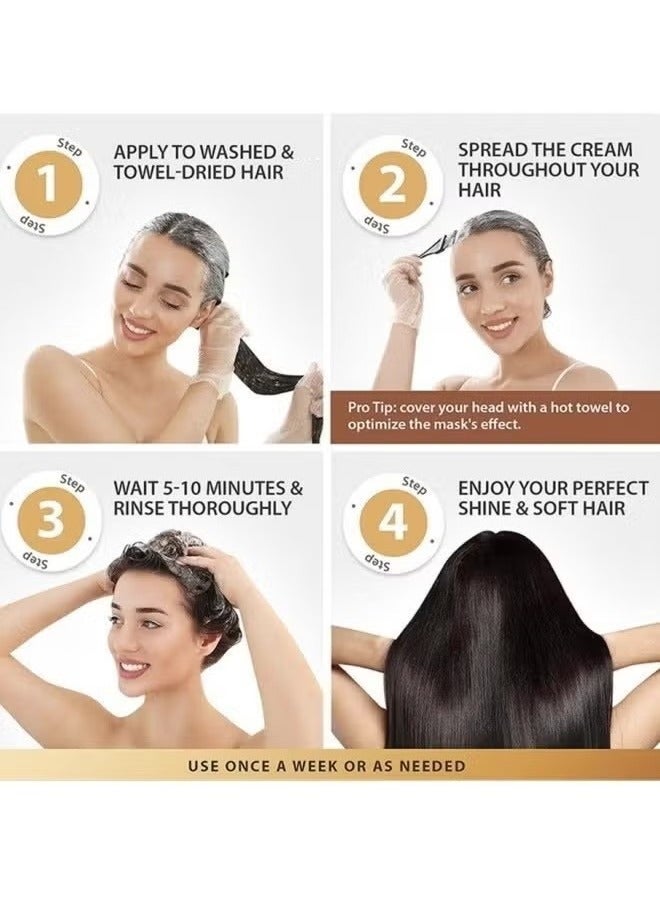 Step 1 Step

APPLY TO WASHED & TOWEL-DRIED HAIR

Step 2 Step

SPREAD THE CREAM THROUGHOUT YOUR HAIR

Pro Tip: cover your head with a hot towel to optimize the mask's effect.

Step 3 Step

WAIT 5-10 MINUTES & RINSE THOROUGHLY

Step 4 Step

ENJOY YOUR PERFECT SHINE & SOFT HAIR

USE ONCE A WEEK OR AS NEEDED