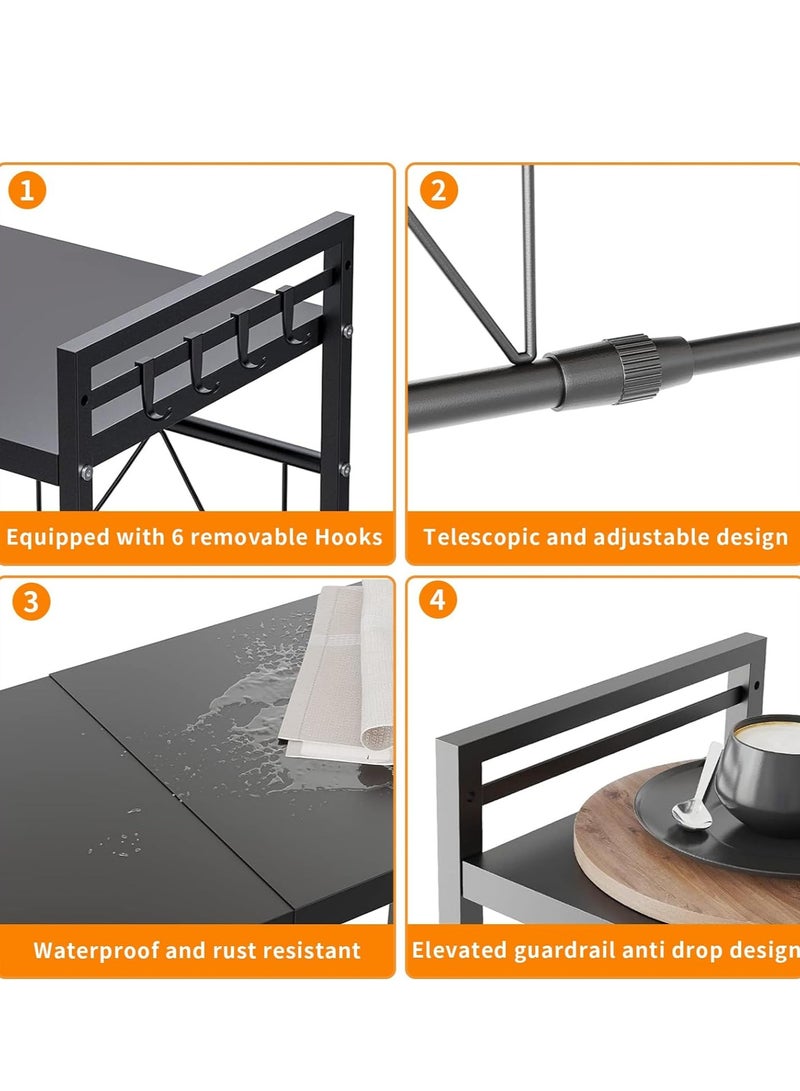 1

Equipped with 6 removable Hooks

2

Telescopic and adjustable design

3

Waterproof and rust resistant

4

Elevated guardrail anti drop design