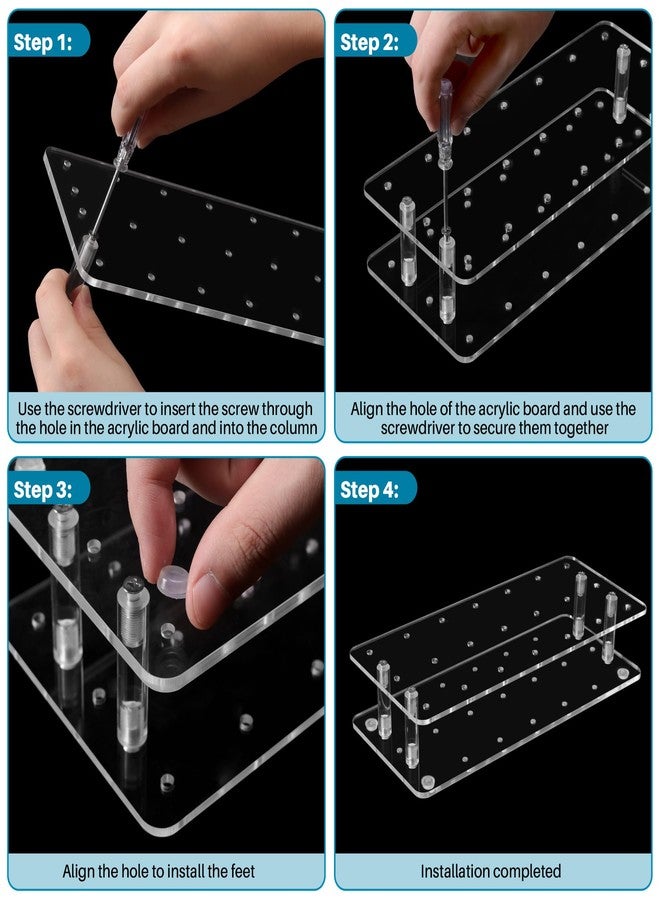 Step 1:

Use the screwdriver to insert the screw through the hole in the acrylic board and into the column

Step 2:

Align the hole of the acrylic board and use the screwdriver to secure them together

Step 3:

Align the hole to install the feet

Step 4:

Installation completed