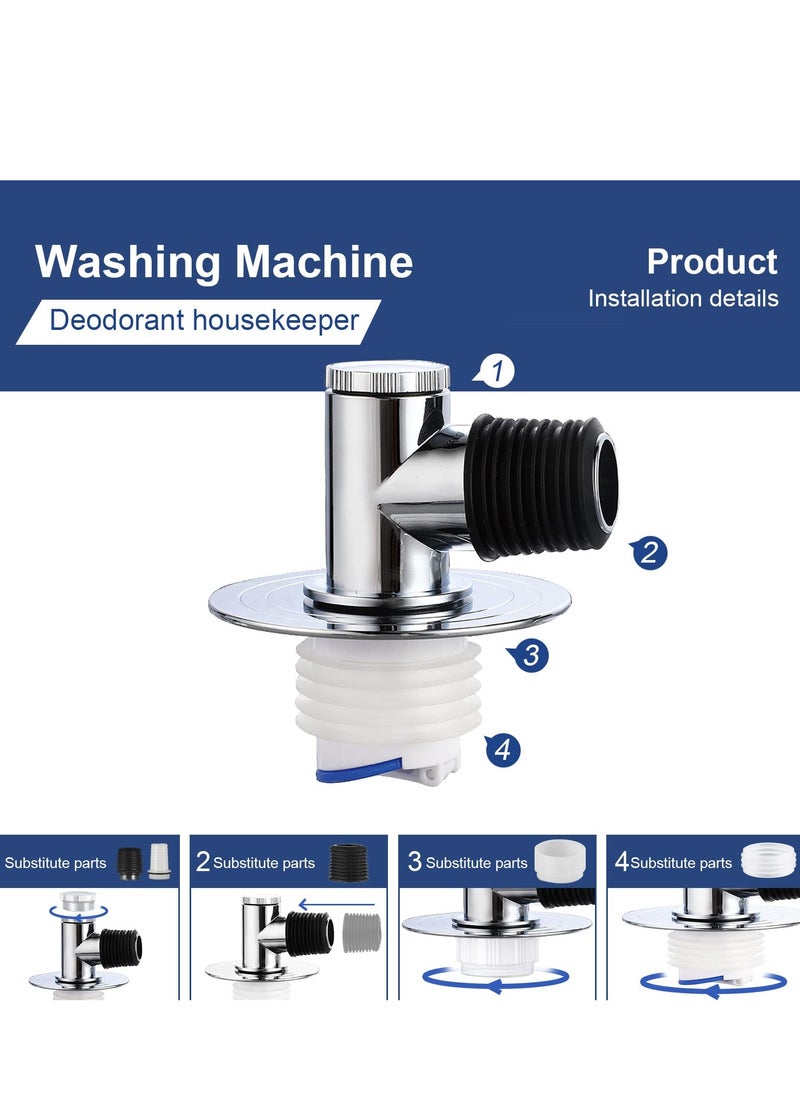 Washing Machine

Deodorant housekeeper

Product

Installation details

1

2

3

4

Substitute parts

2 Substitute parts

3 Substitute parts

4 Substitute parts