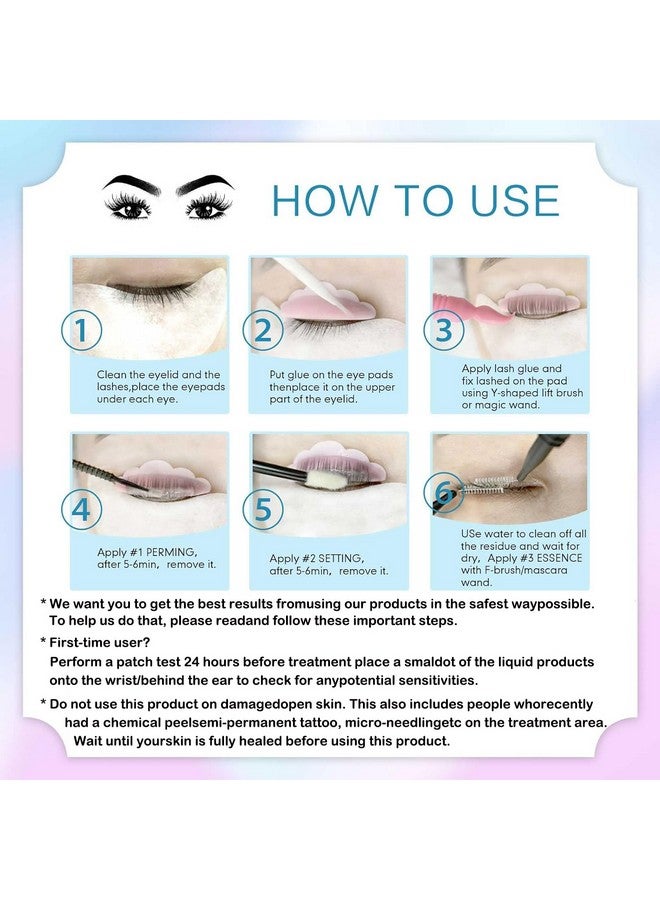 HOW TO USE

1
Clean the eyelid and the lashes,place the eyepads under each eye.

2
Put glue on the eye pads thenplace it on the upper part of the eyelid.

3
Apply lash glue and fix lashed on the pad using Y-shaped lift brush or magic wand.

4
Apply #1 PERMING, after 5-6min, remove it.

5
Apply #2 SETTING, after 5-6min, remove it.

6
USe water to clean off all the residue and wait for dry, Apply #3 ESSENCE with F-brush/mascara wand.

* We want you to get the best results fromusing our products in the safest waypossible. To help us do that, please readand follow these important steps.

* First-time user?
Perform a patch test 24 hours before treatment place a smaldot of the liquid products onto the wrist/behind the ear to check for anypotential sensitivities.

* Do not use this product on damagedopen skin. This also includes people whorecently had a chemical peelsemi-permanent tattoo, micro-needlingetc on the treatment area. Wait until yourskin is fully healed before using this product.