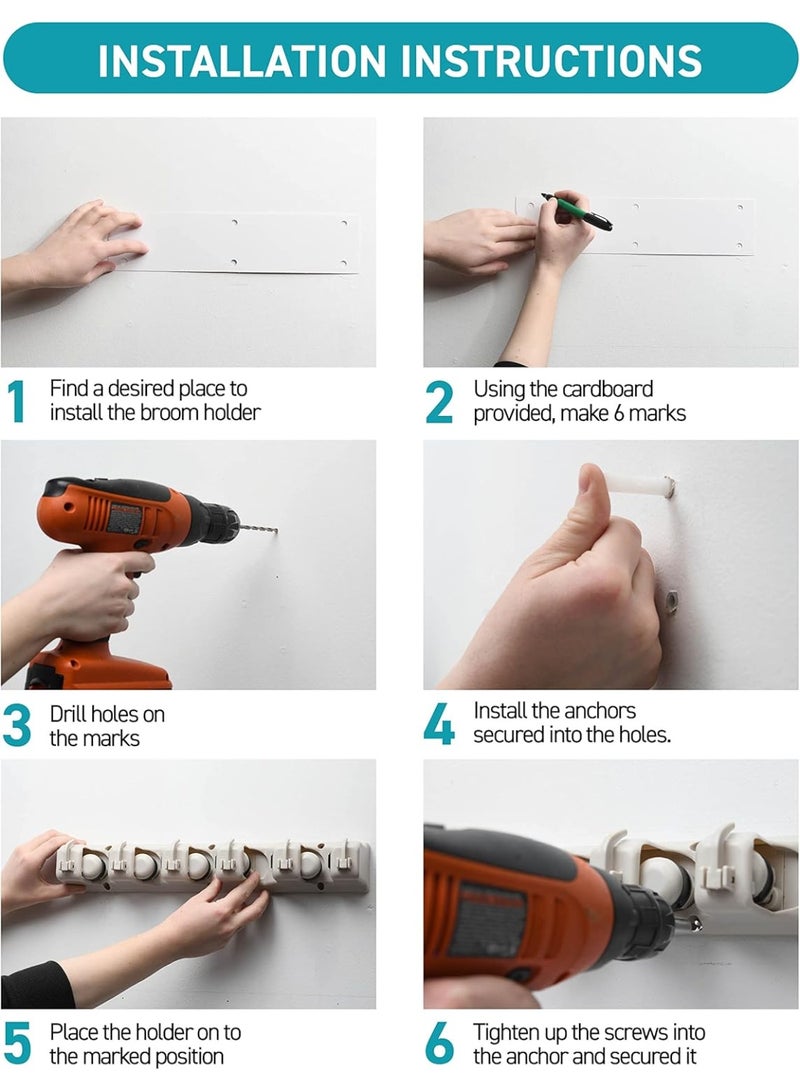 INSTALLATION INSTRUCTIONS

1 Find a desired place to install the broom holder

2 Using the cardboard provided, make 6 marks

3 Drill holes on the marks

4 Install the anchors secured into the holes.

5 Place the holder on to the marked position

6 Tighten up the screws into the anchor and secured it