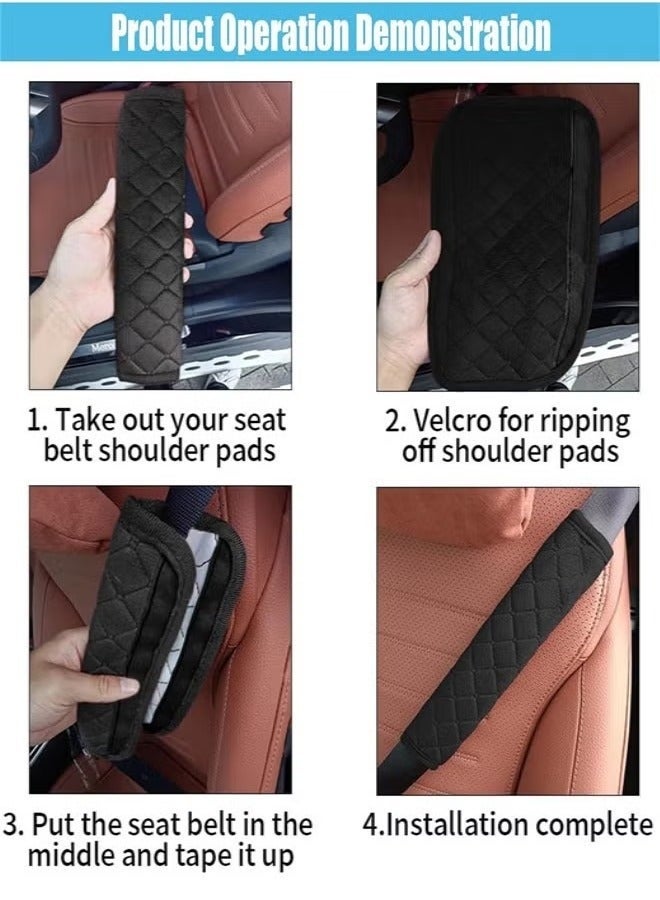 Product Operation Demonstration

1. Take out your seat belt shoulder pads

2. Velcro for ripping off shoulder pads

3. Put the seat belt in the middle and tape it up

4.Installation complete