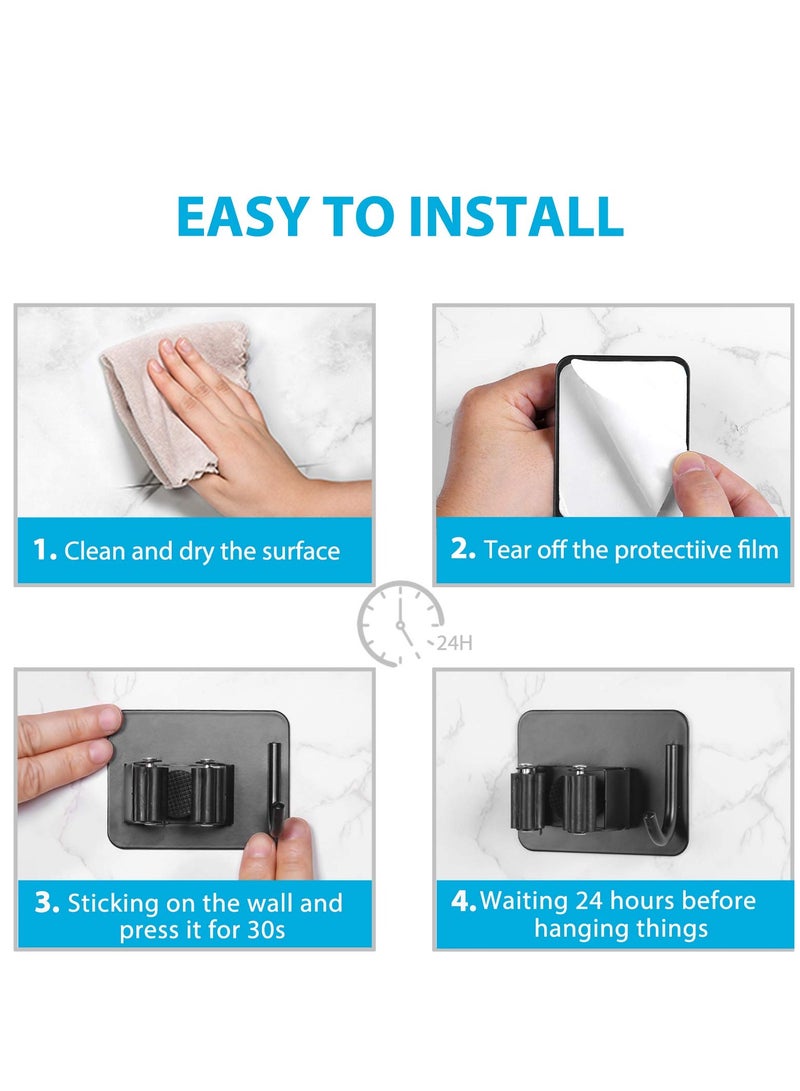 EASY TO INSTALL

1. Clean and dry the surface

2. Tear off the protectiive film

24H

3. Sticking on the wall and press it for 30s

4. Waiting 24 hours before hanging things