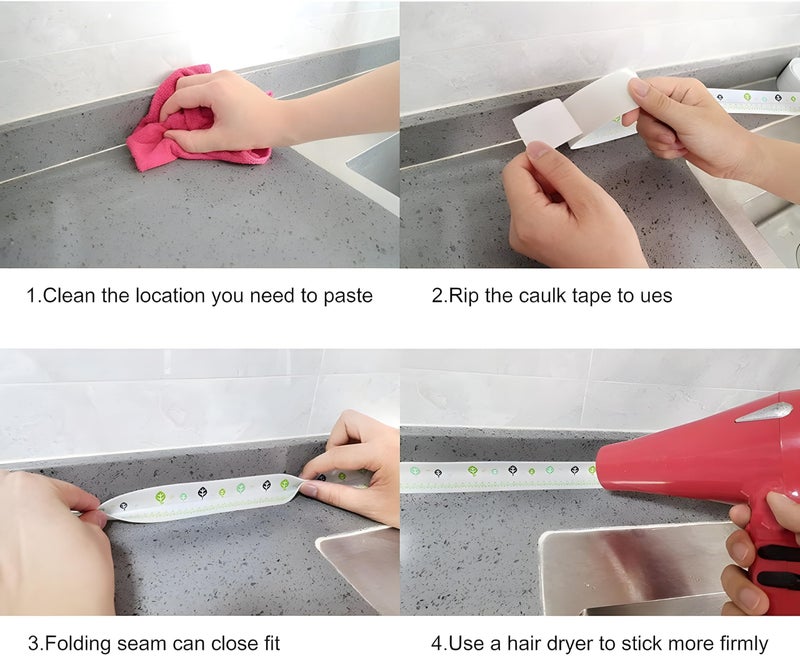 1.Clean the location you need to paste

2.Rip the caulk tape to ues

3.Folding seam can close fit

4.Use a hair dryer to stick more firmly