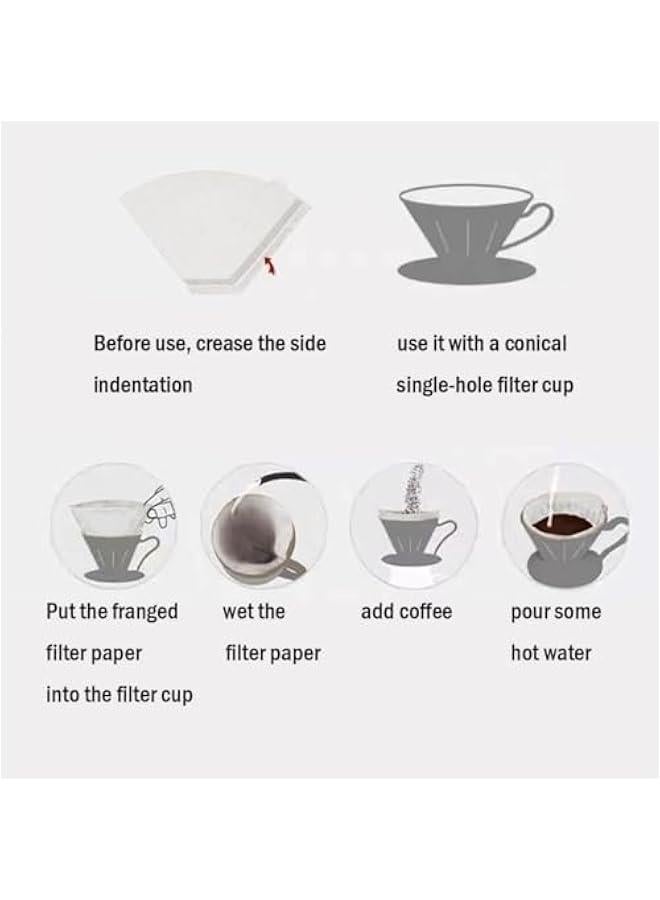 Before use, crease the side indentation

use it with a conical single-hole filter cup

Put the franged filter paper into the filter cup

wet the filter paper

add coffee

pour some hot water