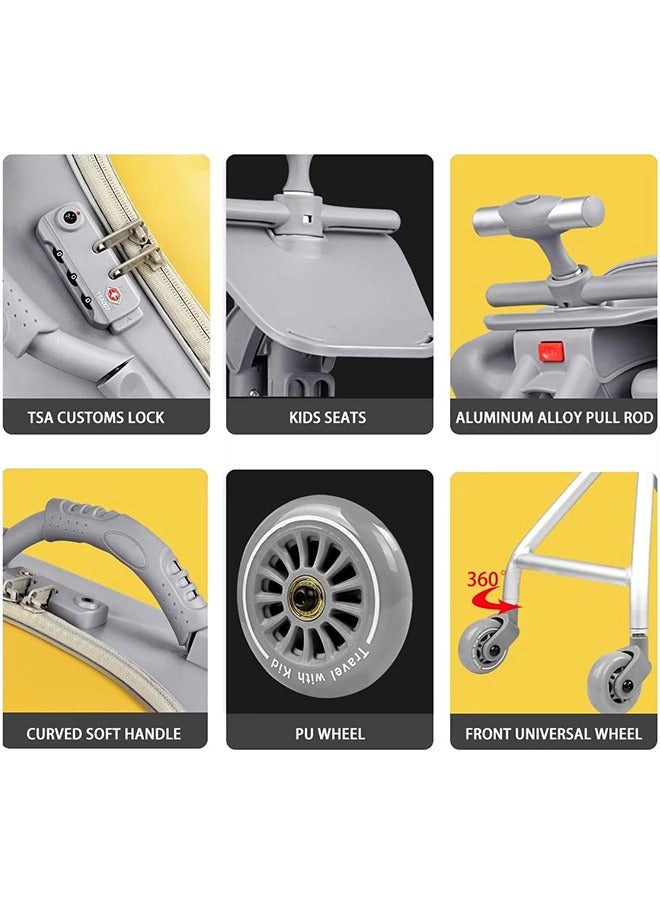 TSA CUSTOMS LOCK

KIDS SEATS

ALUMINUM ALLOY PULL ROD

CURVED SOFT HANDLE

Travel with Kid

PU WHEEL

360°

FRONT UNIVERSAL WHEEL