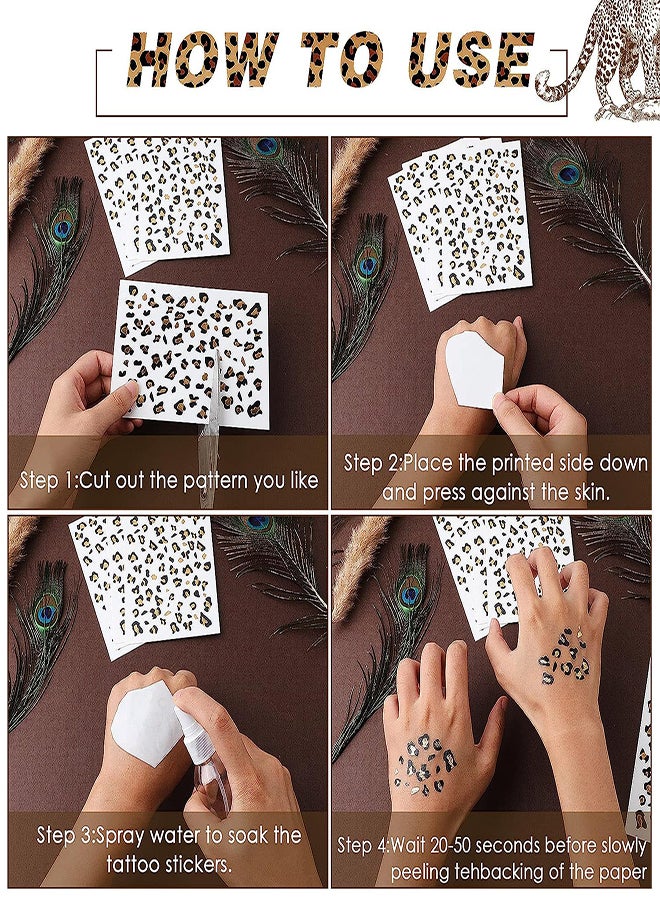 HOW TO USE

Step 1:Cut out the pattern you like

Step 2:Place the printed side down and press against the skin.

Step 3:Spray water to soak the tattoo stickers.

Step 4:Wait 20-50 seconds before slowly peeling tehbacking of the paper