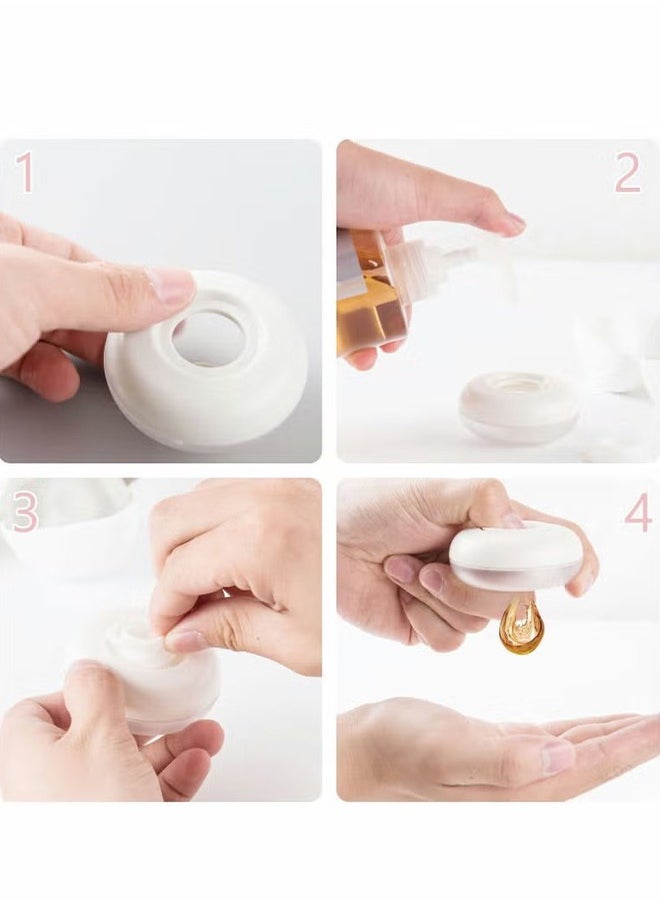 1

2

3

4