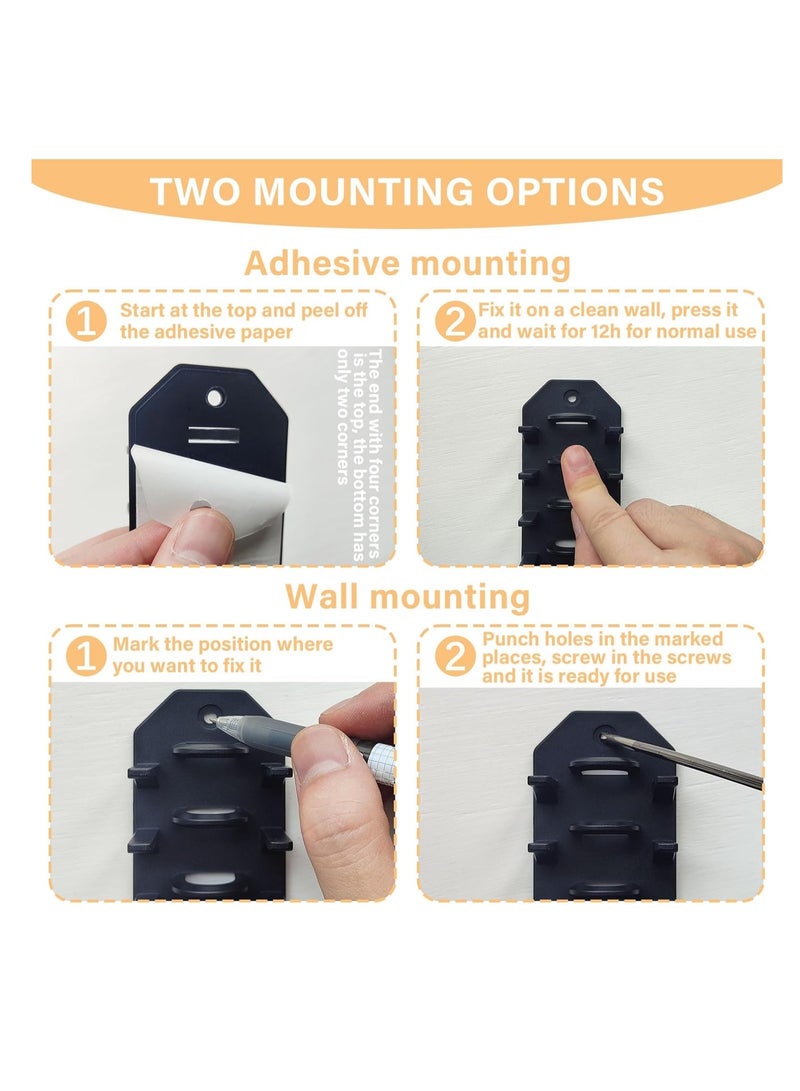 TWO MOUNTING OPTIONS

Adhesive mounting

1 Start at the top and peel off the adhesive paper

The end with four corners is the top, the bottom has only two corners

2 Fix it on a clean wall, press it and wait for 12h for normal use

Wall mounting

1 Mark the position where you want to fix it

2 Punch holes in the marked places, screw in the screws and it is ready for use