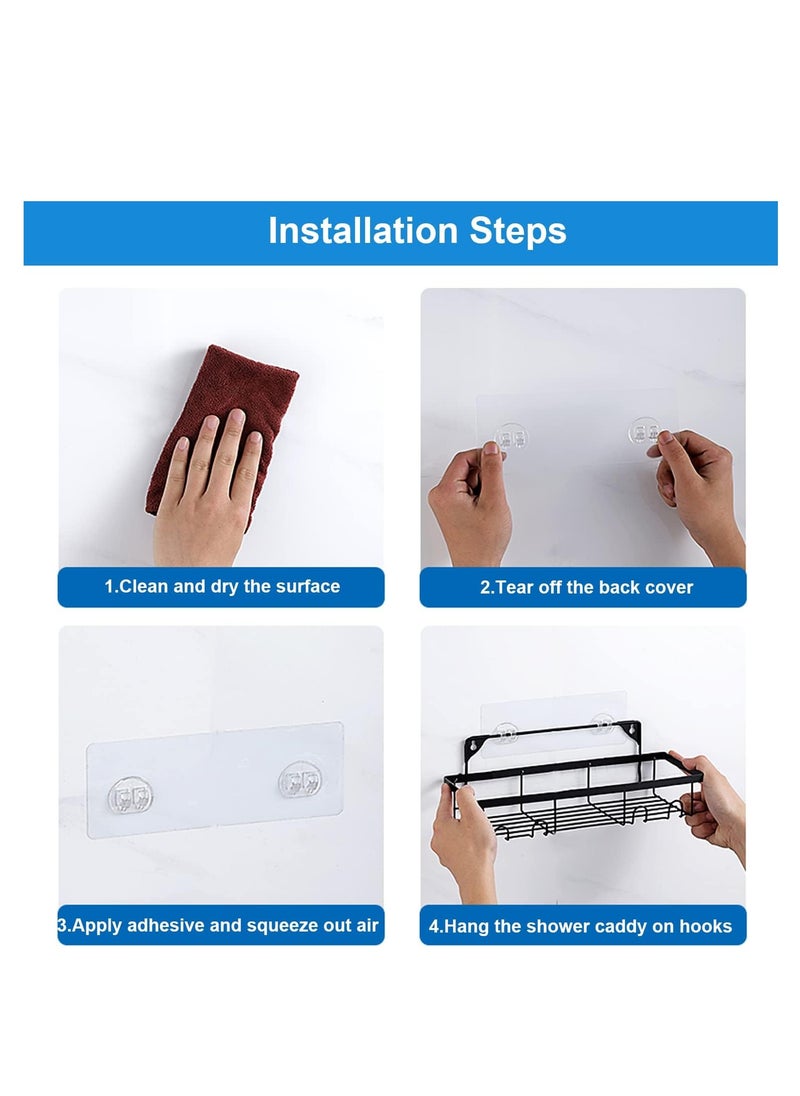 Installation Steps

1.Clean and dry the surface

2.Tear off the back cover

3.Apply adhesive and squeeze out air

4.Hang the shower caddy on hooks