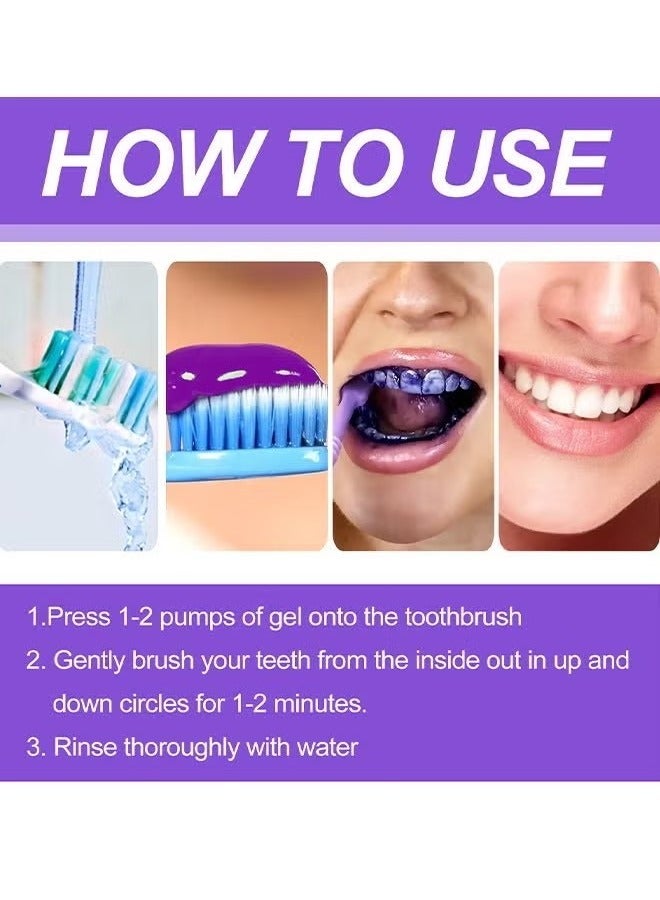 HOW TO USE

1.Press 1-2 pumps of gel onto the toothbrush

2. Gently brush your teeth from the inside out in up and down circles for 1-2 minutes.

3. Rinse thoroughly with water