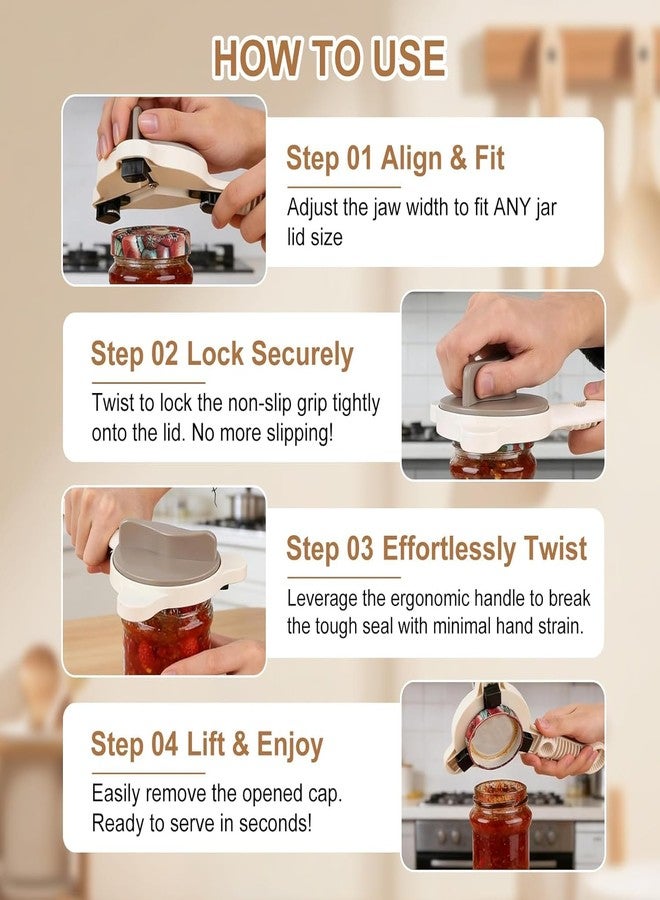 HOW TO USE

Step 01 Align & Fit

Adjust the jaw width to fit ANY jar lid size

Step 02 Lock Securely

Twist to lock the non-slip grip tightly onto the lid. No more slipping!

Step 03 Effortlessly Twist

Leverage the ergonomic handle to break the tough seal with minimal hand strain.

Step 04 Lift & Enjoy

Easily remove the opened cap. Ready to serve in seconds!