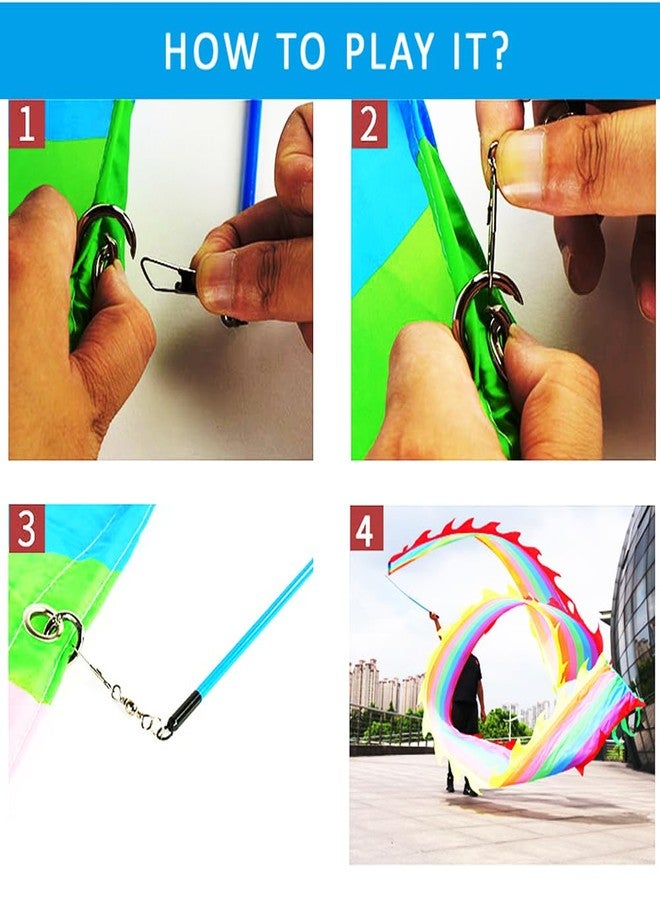 HOW TO PLAY IT?

1

2

3

4