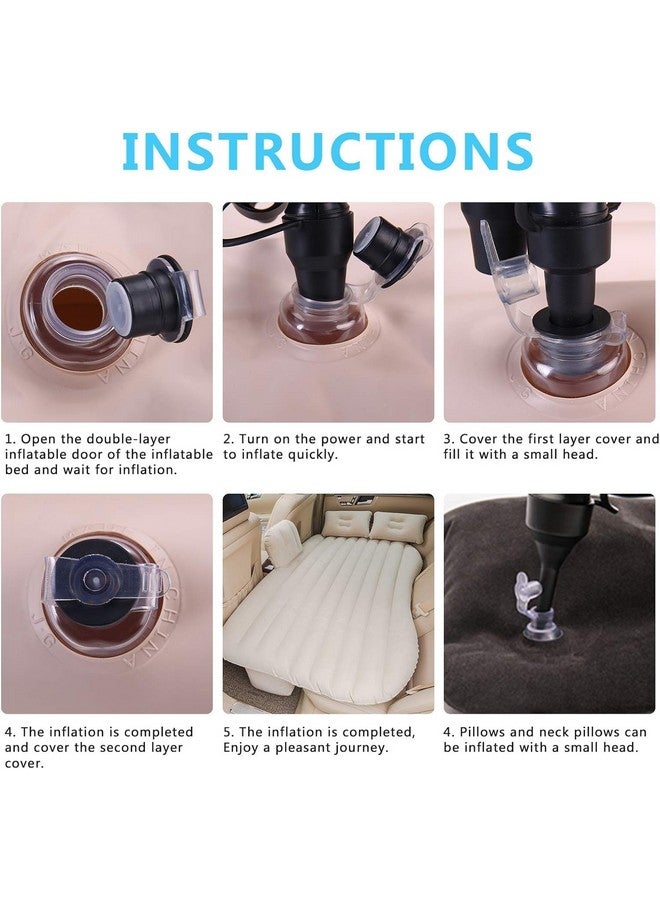 INSTRUCTIONS

1. Open the double-layer inflatable door of the inflatable bed and wait for inflation.

2. Turn on the power and start to inflate quickly.

3. Cover the first layer cover and fill it with a small head.

4. The inflation is completed and cover the second layer cover.

5. The inflation is completed, Enjoy a pleasant journey.

4. Pillows and neck pillows can be inflated with a small head.