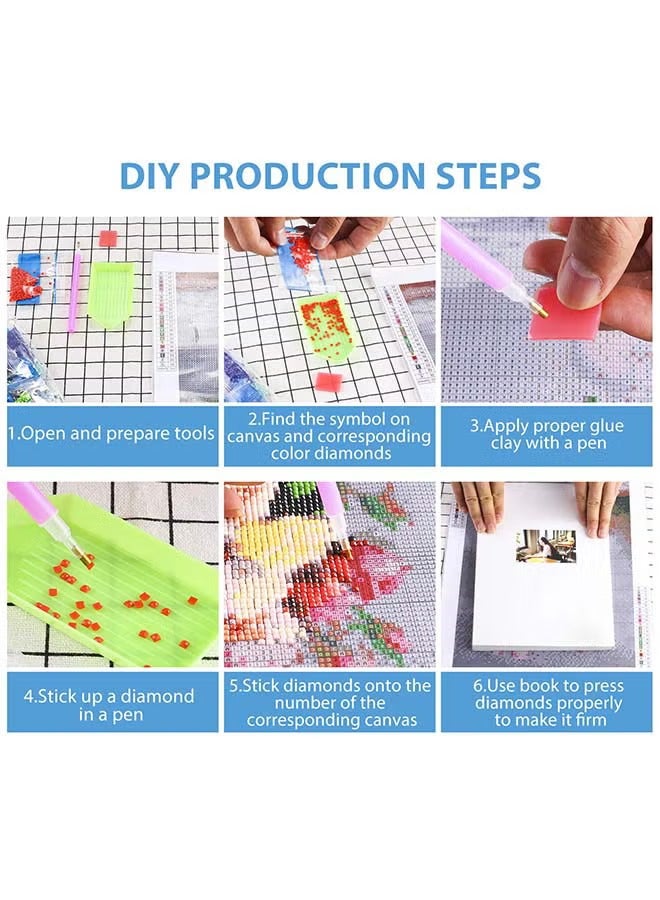 DIY PRODUCTION STEPS

1.Open and prepare tools

2.Find the symbol on canvas and corresponding color diamonds

3.Apply proper glue clay with a pen

4.Stick up a diamond in a pen

5.Stick diamonds onto the number of the corresponding canvas

6.Use book to press diamonds properly to make it firm