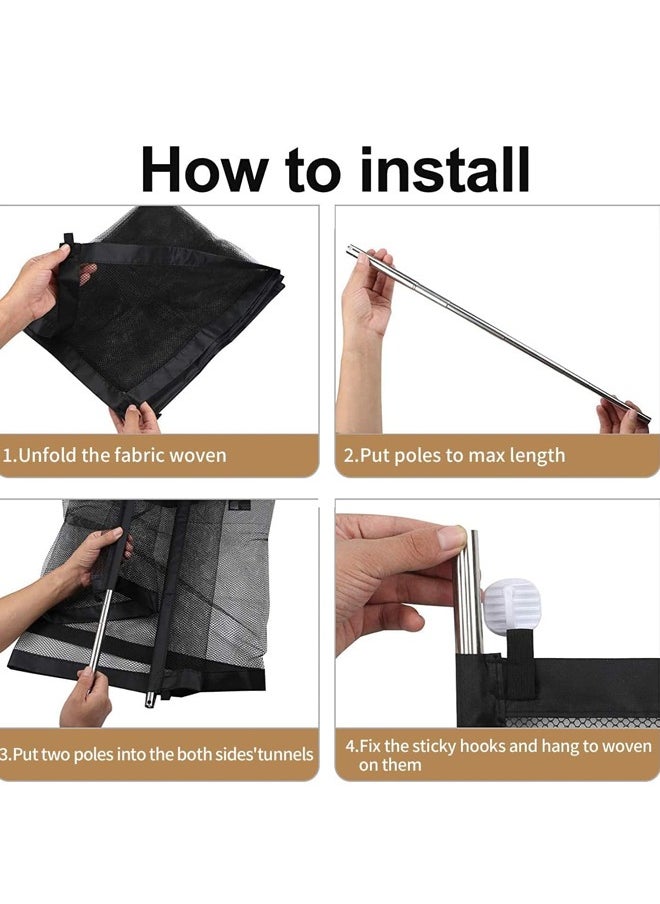 How to install

1.Unfold the fabric woven

2.Put poles to max length

3.Put two poles into the both sides'tunnels

4.Fix the sticky hooks and hang to woven on them