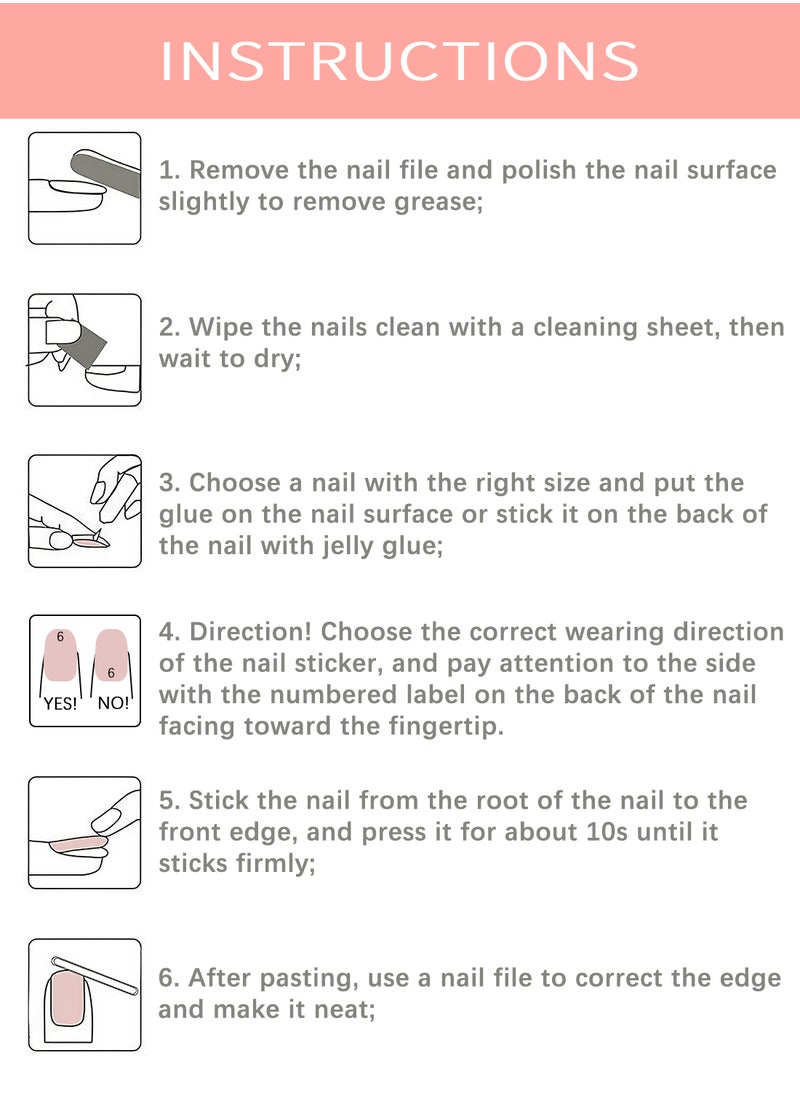 INSTRUCTIONS

1. Remove the nail file and polish the nail surface slightly to remove grease;

2. Wipe the nails clean with a cleaning sheet, then wait to dry;

3. Choose a nail with the right size and put the glue on the nail surface or stick it on the back of the nail with jelly glue;

6
6
YES! NO!

4. Direction! Choose the correct wearing direction of the nail sticker, and pay attention to the side with the numbered label on the back of the nail facing toward the fingertip.

5. Stick the nail from the root of the nail to the front edge, and press it for about 10s until it sticks firmly;

6. After pasting, use a nail file to correct the edge and make it neat;