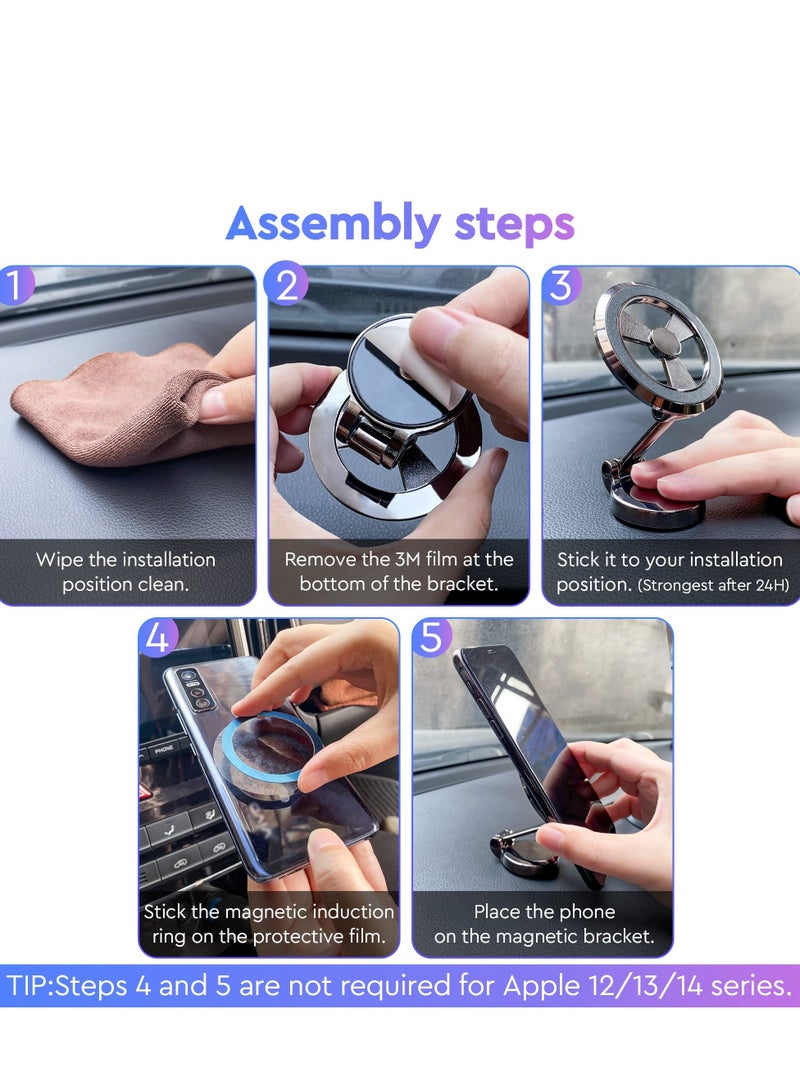 Assembly steps

1
Wipe the installation position clean.

2
Remove the 3M film at the bottom of the bracket.

3
Stick it to your installation position. (Strongest after 24H)

4
PHONE
Stick the magnetic induction ring on the protective film.

5
Place the phone on the magnetic bracket.

TIP:Steps 4 and 5 are not required for Apple 12/13/14 series.