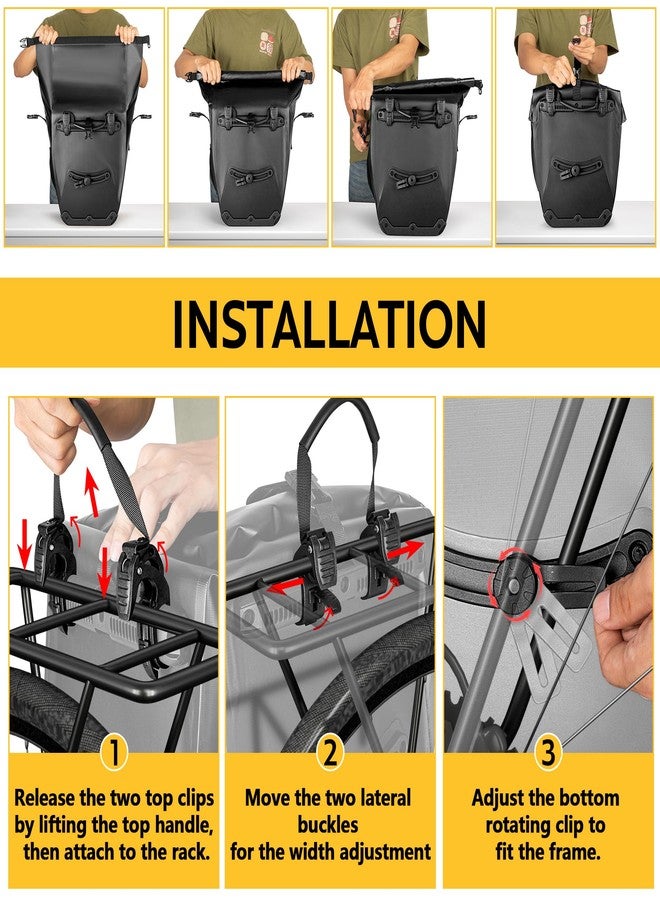 INSTALLATION

1
Release the two top clips by lifting the top handle, then attach to the rack.

2
Move the two lateral buckles for the width adjustment

3
Adjust the bottom rotating clip to fit the frame.