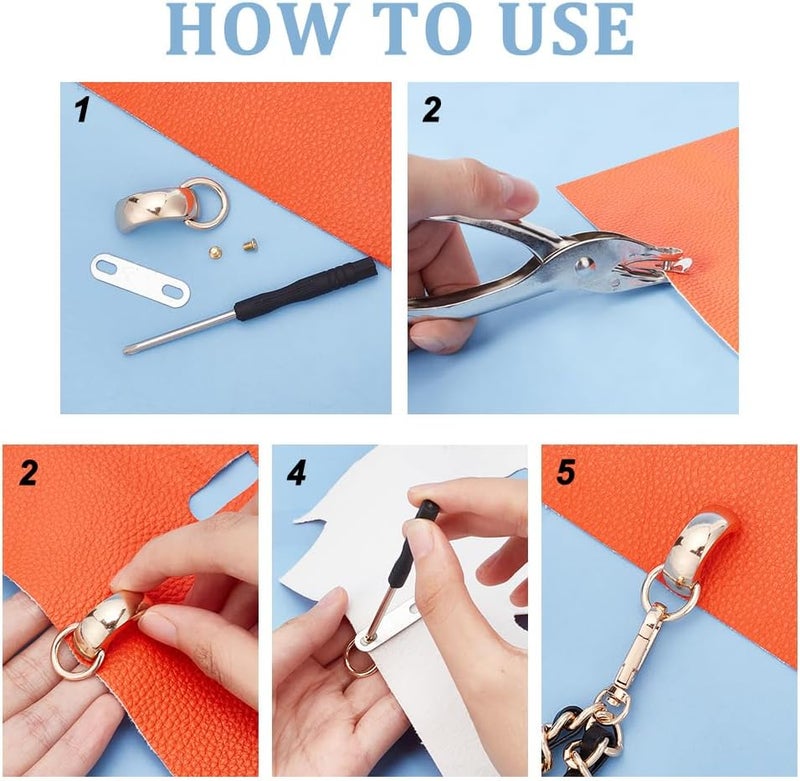 HOW TO USE

1

2

2

4

5