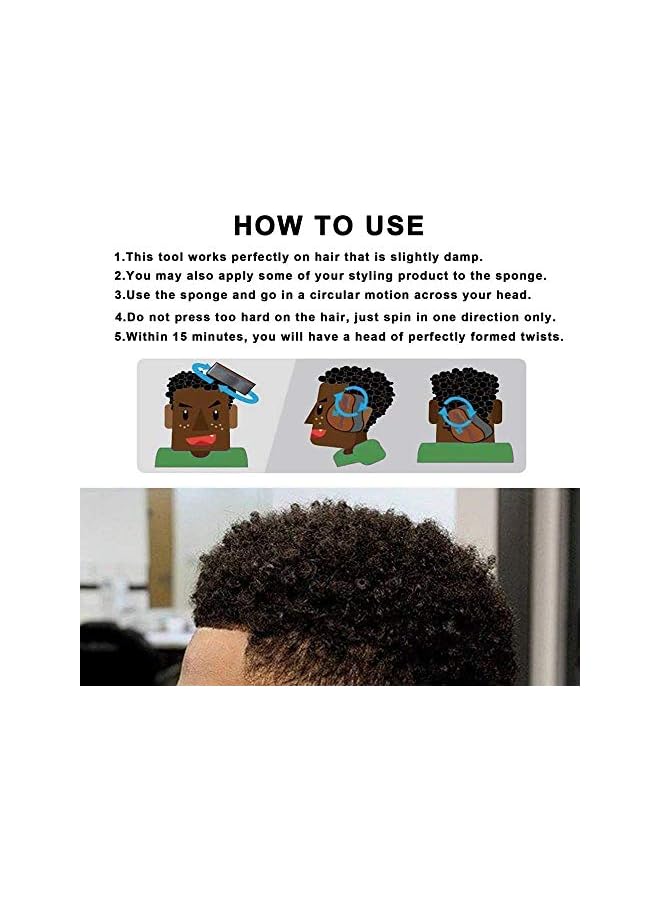 HOW TO USE

1.This tool works perfectly on hair that is slightly damp.
2.You may also apply some of your styling product to the sponge.
3.Use the sponge and go in a circular motion across your head.
4.Do not press too hard on the hair, just spin in one direction only.
5.Within 15 minutes, you will have a head of perfectly formed twists.