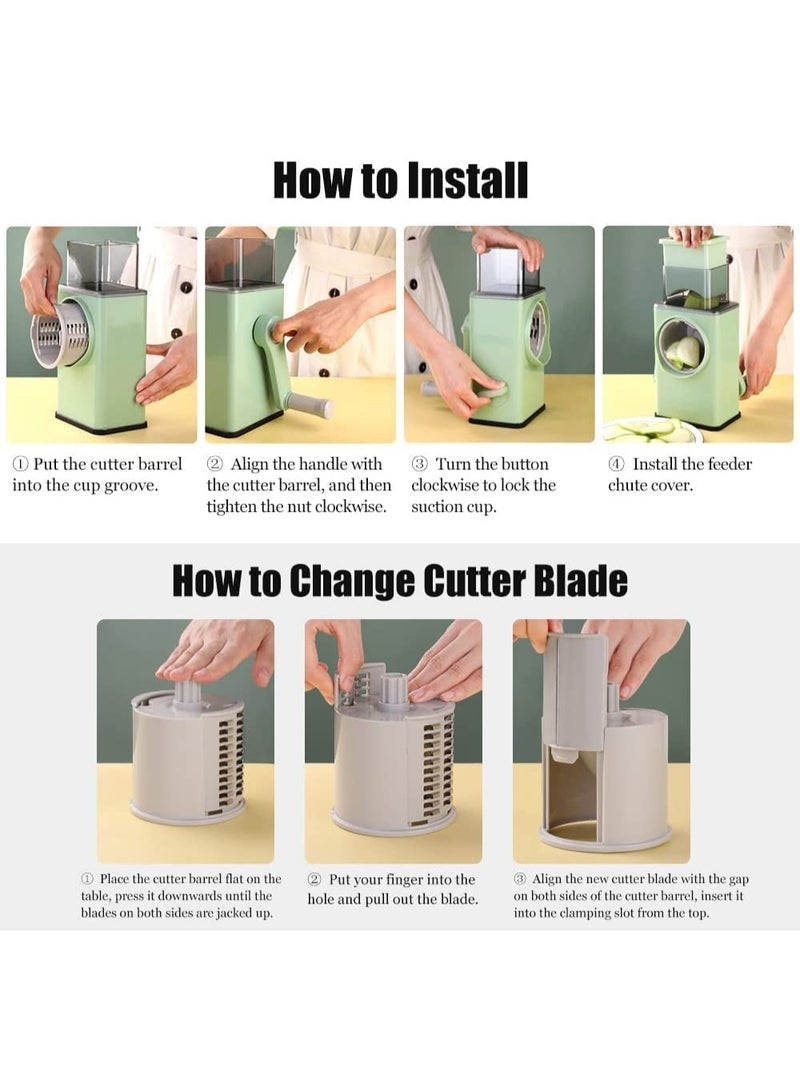 How to Install

① Put the cutter barrel into the cup groove.

② Align the handle with the cutter barrel, and then tighten the nut clockwise.

③ Turn the button clockwise to lock the suction cup.

④ Install the feeder chute cover.

How to Change Cutter Blade

① Place the cutter barrel flat on the table, press it downwards until the blades on both sides are jacked up.

② Put your finger into the hole and pull out the blade.

③ Align the new cutter blade with the gap on both sides of the cutter barrel, insert it into the clamping slot from the top.