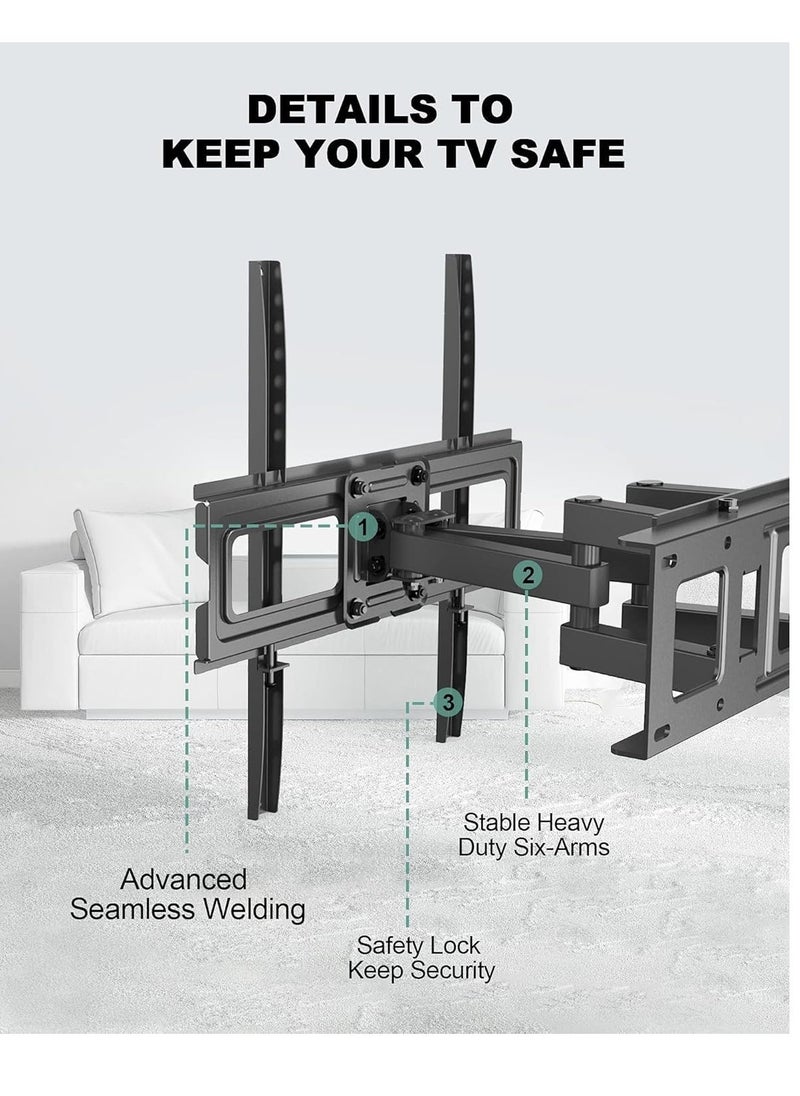 DETAILS TO
KEEP YOUR TV SAFE

1

2

3

Stable Heavy
Duty Six-Arms

Advanced
Seamless Welding

Safety Lock
Keep Security