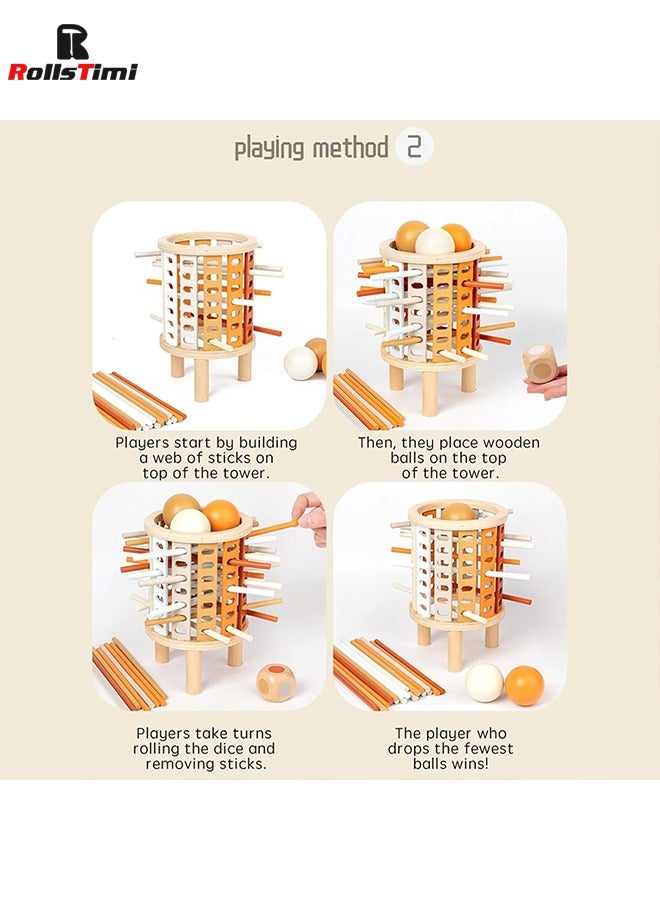 RollsTimi

playing method 2

Players start by building a web of sticks on top of the tower.

Then, they place wooden balls on the top of the tower.

Players take turns rolling the dice and removing sticks.

The player who drops the fewest balls wins!