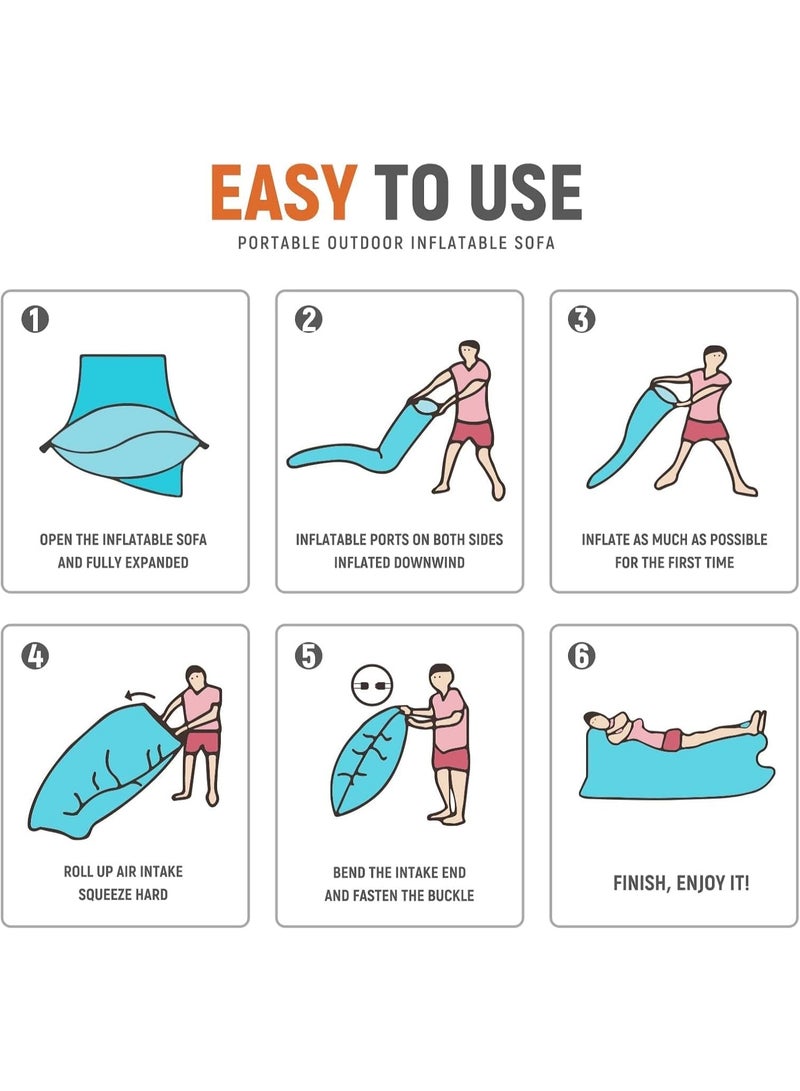 EASY TO USE
PORTABLE OUTDOOR INFLATABLE SOFA

1
OPEN THE INFLATABLE SOFA AND FULLY EXPANDED

2
INFLATABLE PORTS ON BOTH SIDES INFLATED DOWNWIND

3
INFLATE AS MUCH AS POSSIBLE FOR THE FIRST TIME

4
ROLL UP AIR INTAKE SQUEEZE HARD

5
BEND THE INTAKE END AND FASTEN THE BUCKLE

6
FINISH, ENJOY IT!