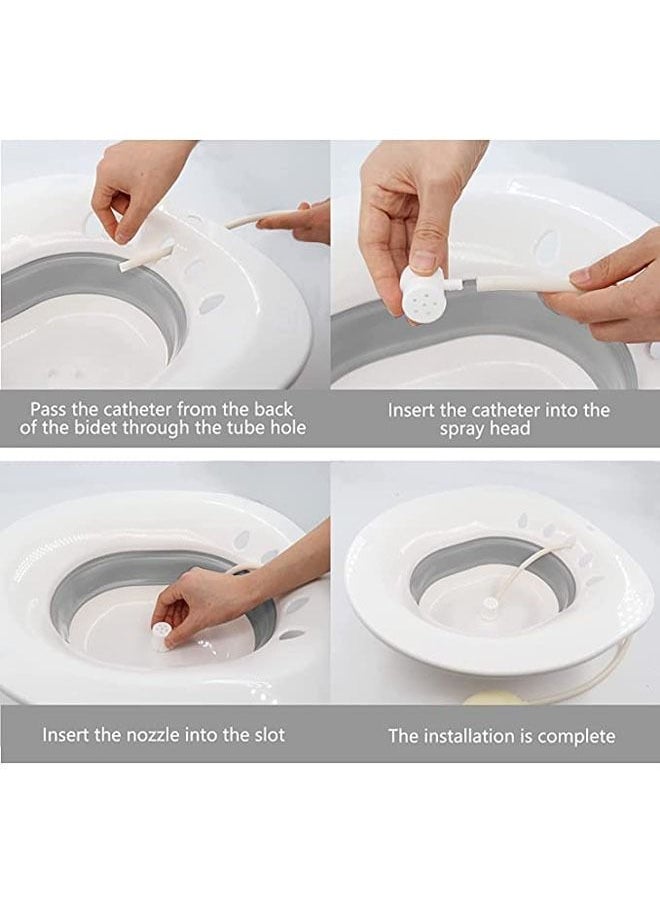 Pass the catheter from the back of the bidet through the tube hole

Insert the catheter into the spray head

Insert the nozzle into the slot

The installation is complete