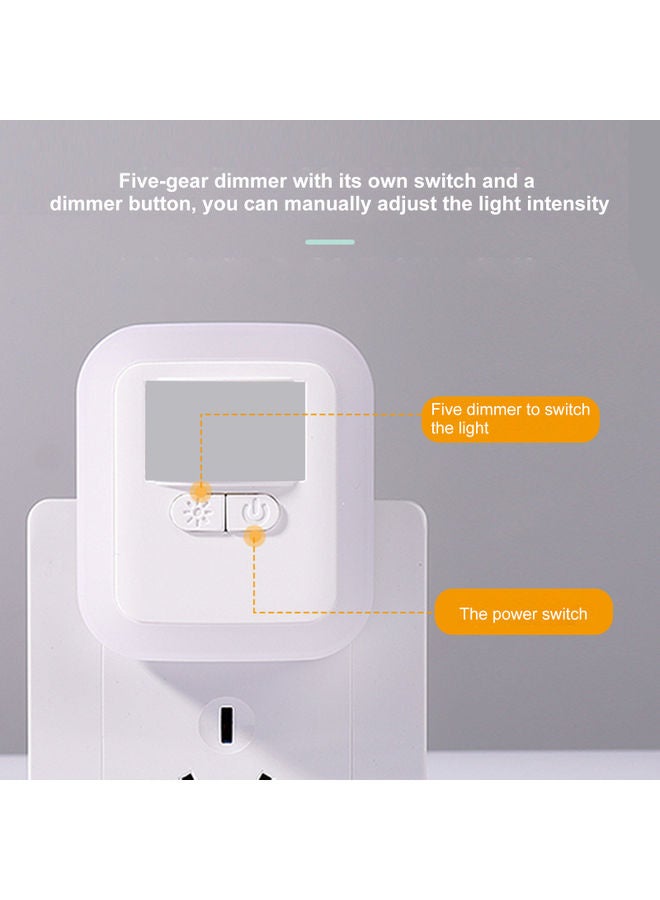 Five-gear dimmer with its own switch and a dimmer button, you can manually adjust the light intensity

Five dimmer to switch the light

The power switch