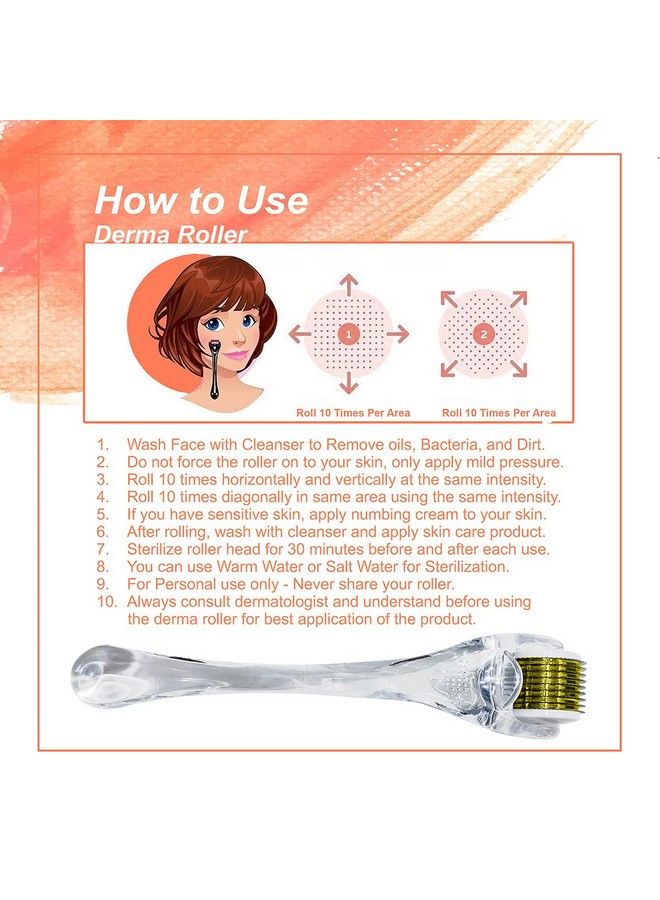 How to Use
Derma Roller

1

Roll 10 Times Per Area

2

Roll 10 Times Per Area

1. Wash Face with Cleanser to Remove oils, Bacteria, and Dirt.
2. Do not force the roller on to your skin, only apply mild pressure.
3. Roll 10 times horizontally and vertically at the same intensity.
4. Roll 10 times diagonally in same area using the same intensity.
5. If you have sensitive skin, apply numbing cream to your skin.
6. After rolling, wash with cleanser and apply skin care product.
7. Sterilize roller head for 30 minutes before and after each use.
8. You can use Warm Water or Salt Water for Sterilization.
9. For Personal use only - Never share your roller.
10. Always consult dermatologist and understand before using the derma roller for best application of the product.