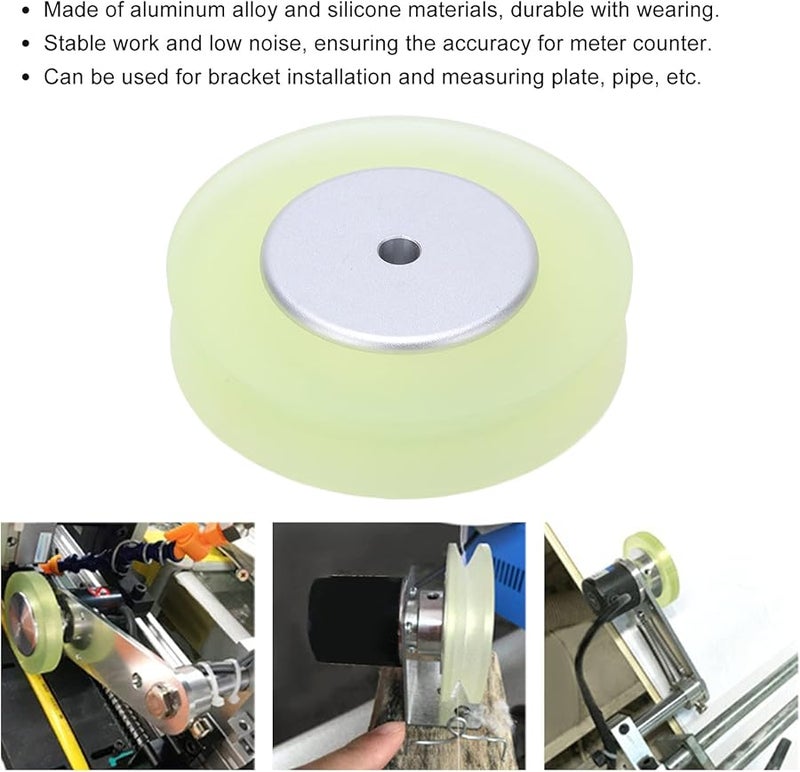 • Made of aluminum alloy and silicone materials, durable with wearing.
• Stable work and low noise, ensuring the accuracy for meter counter.
• Can be used for bracket installation and measuring plate, pipe, etc.