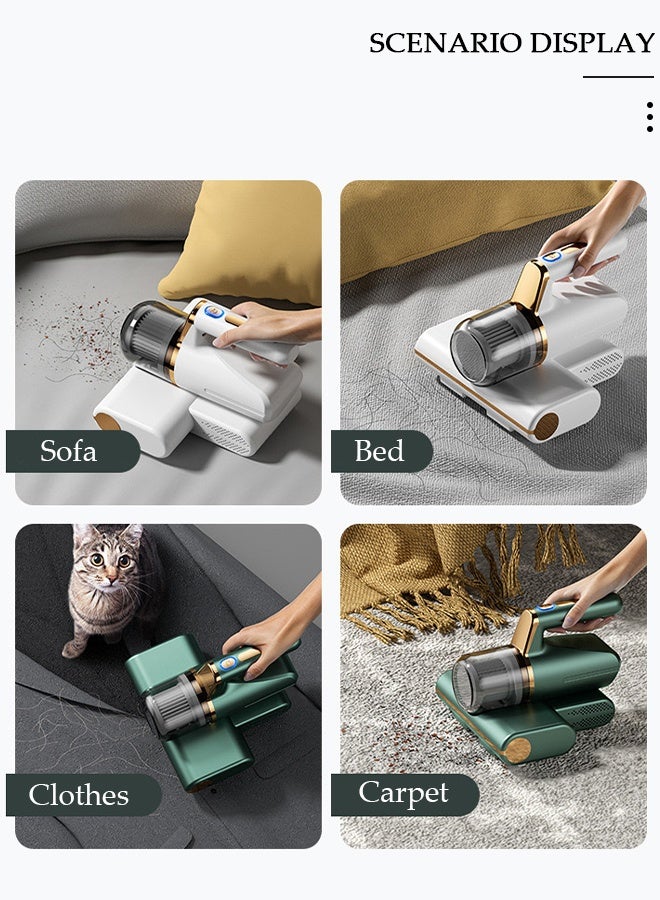 SCENARIO DISPLAY

Sofa

Bed

Clothes

Carpet