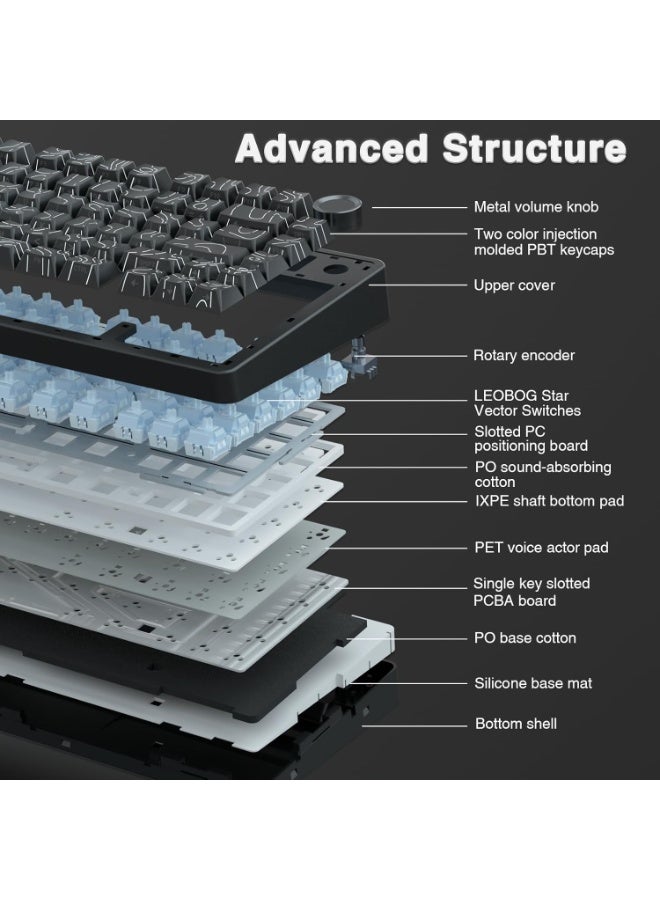 Advanced Structure

Metal volume knob

Two color injection molded PBT keycaps

Upper cover

Rotary encoder

LEOBOG Star Vector Switches

Slotted PC positioning board

PO sound-absorbing cotton

IXPE shaft bottom pad

PET voice actor pad

Single key slotted PCBA board

PO base cotton

Silicone base mat

Bottom shell