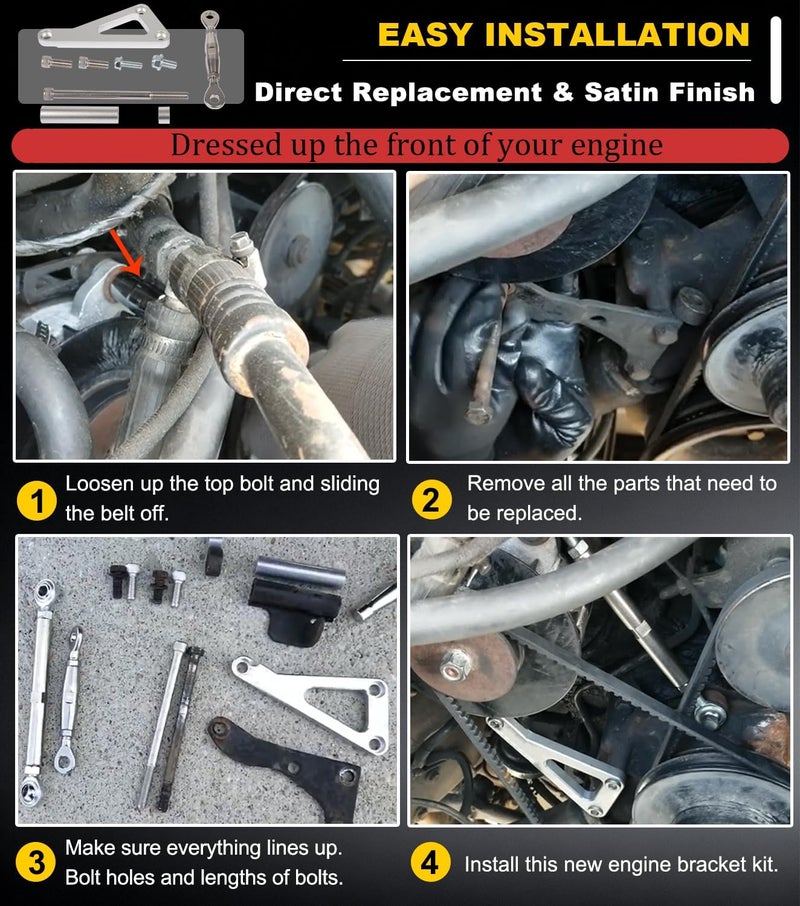 EASY INSTALLATION

Direct Replacement & Satin Finish

Dressed up the front of your engine

1 Loosen up the top bolt and sliding the belt off.

2 Remove all the parts that need to be replaced.

3 Make sure everything lines up. Bolt holes and lengths of bolts.

4 Install this new engine bracket kit.