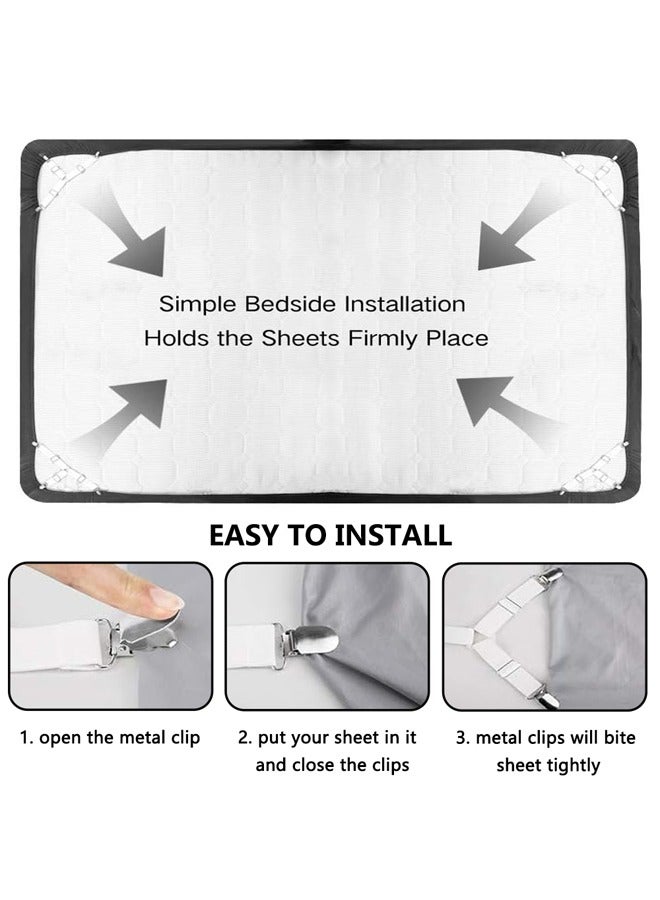 Simple Bedside Installation
Holds the Sheets Firmly Place

EASY TO INSTALL

1. open the metal clip

2. put your sheet in it and close the clips

3. metal clips will bite sheet tightly