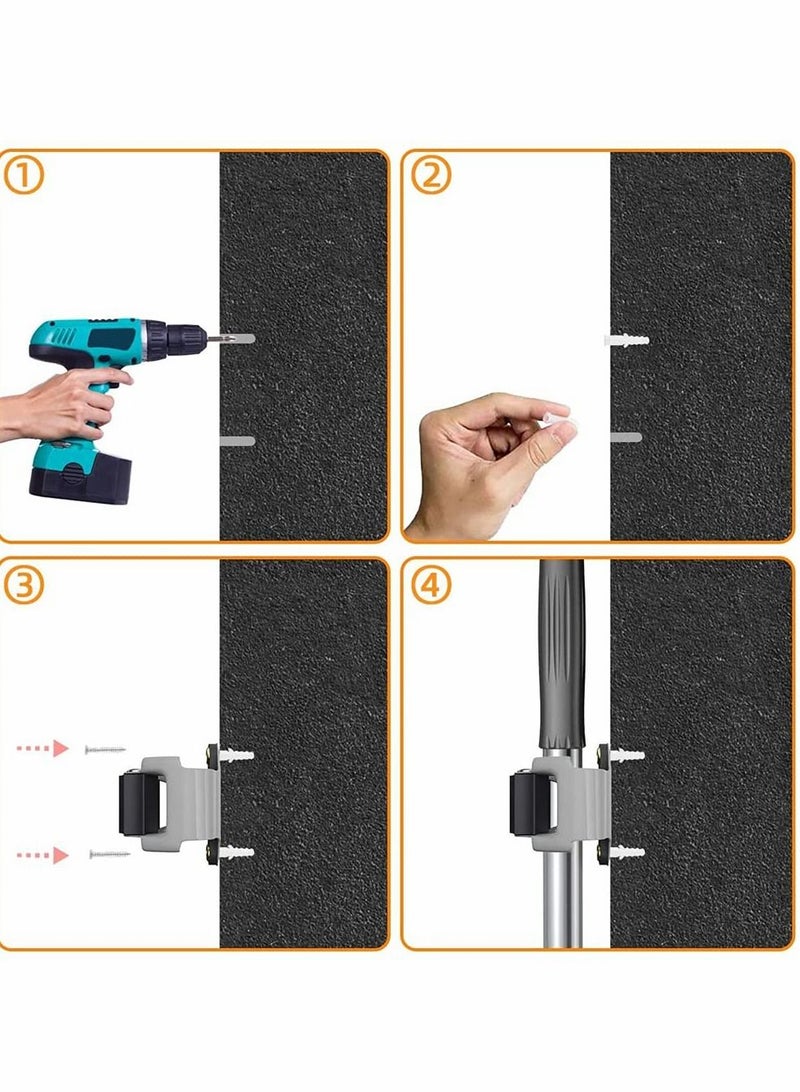 ①
②
③
④