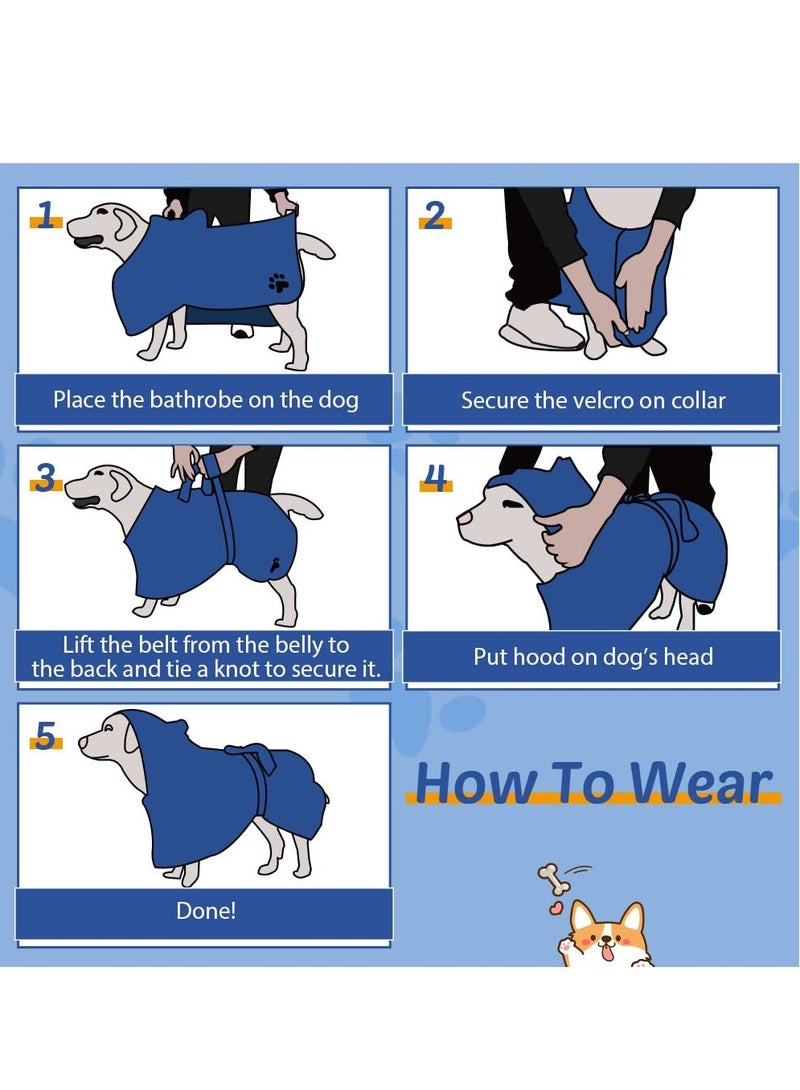 1
Place the bathrobe on the dog

2
Secure the velcro on collar

3
Lift the belt from the belly to the back and tie a knot to secure it.

4
Put hood on dog's head

5
Done!

How To Wear