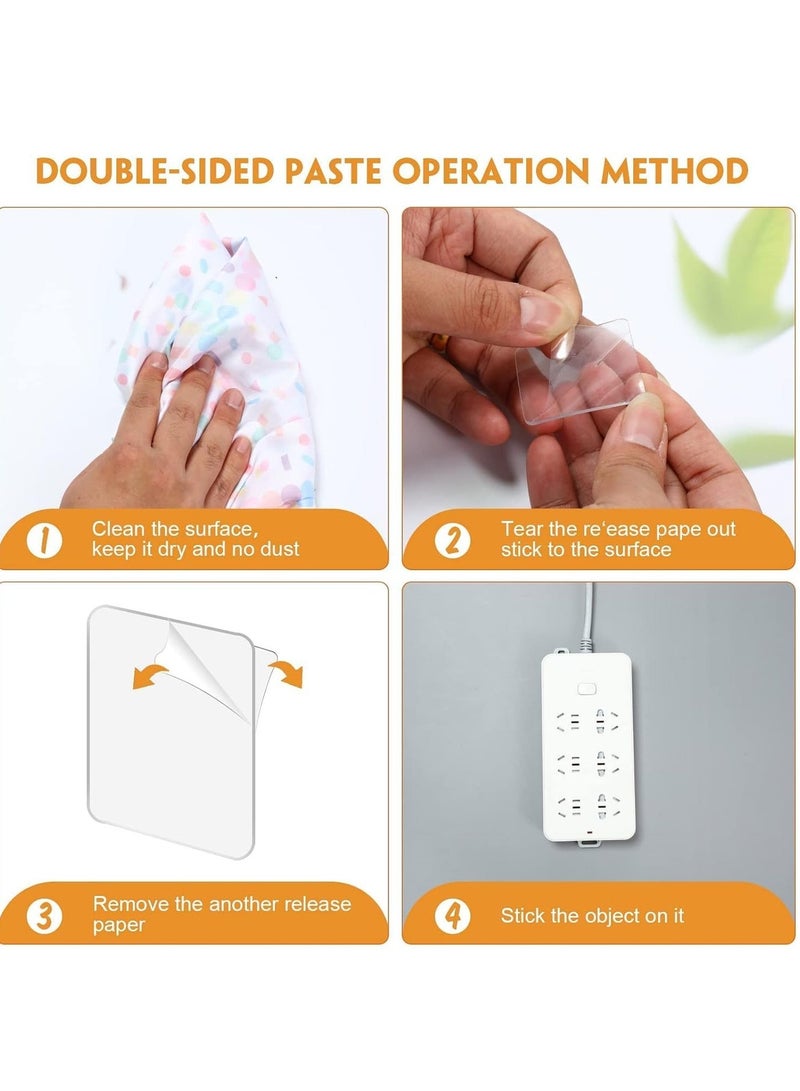 DOUBLE-SIDED PASTE OPERATION METHOD

1 Clean the surface, keep it dry and no dust

2 Tear the re'ease pape out stick to the surface

3 Remove the another release paper

4 Stick the object on it