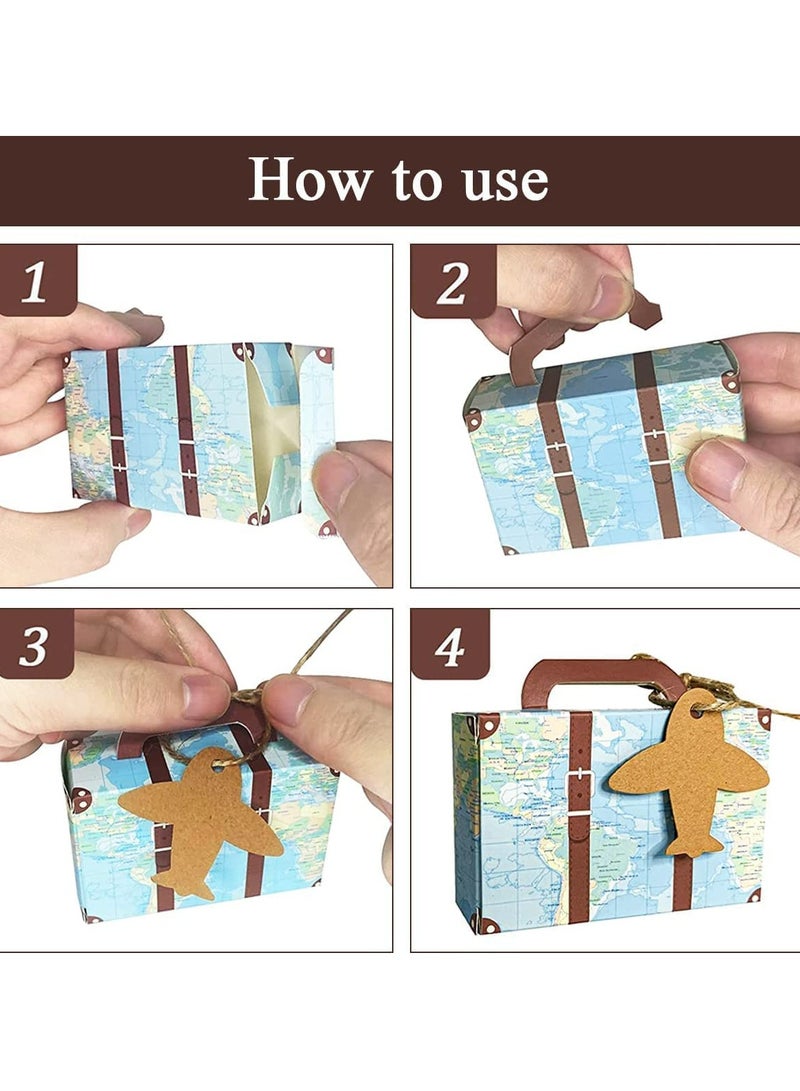 How to use

1

2

3

4