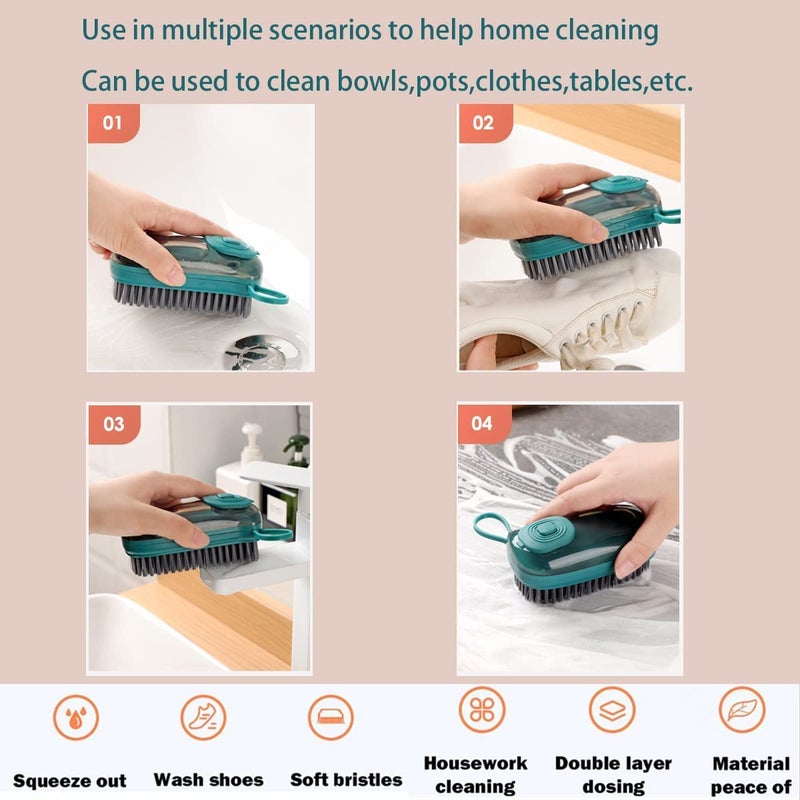 Use in multiple scenarios to help home cleaning

Can be used to clean bowls,pots,clothes,tables,etc.

01

02

03

04

Squeeze out

Wash shoes

Soft bristles

Housework cleaning

Double layer dosing

Material peace of