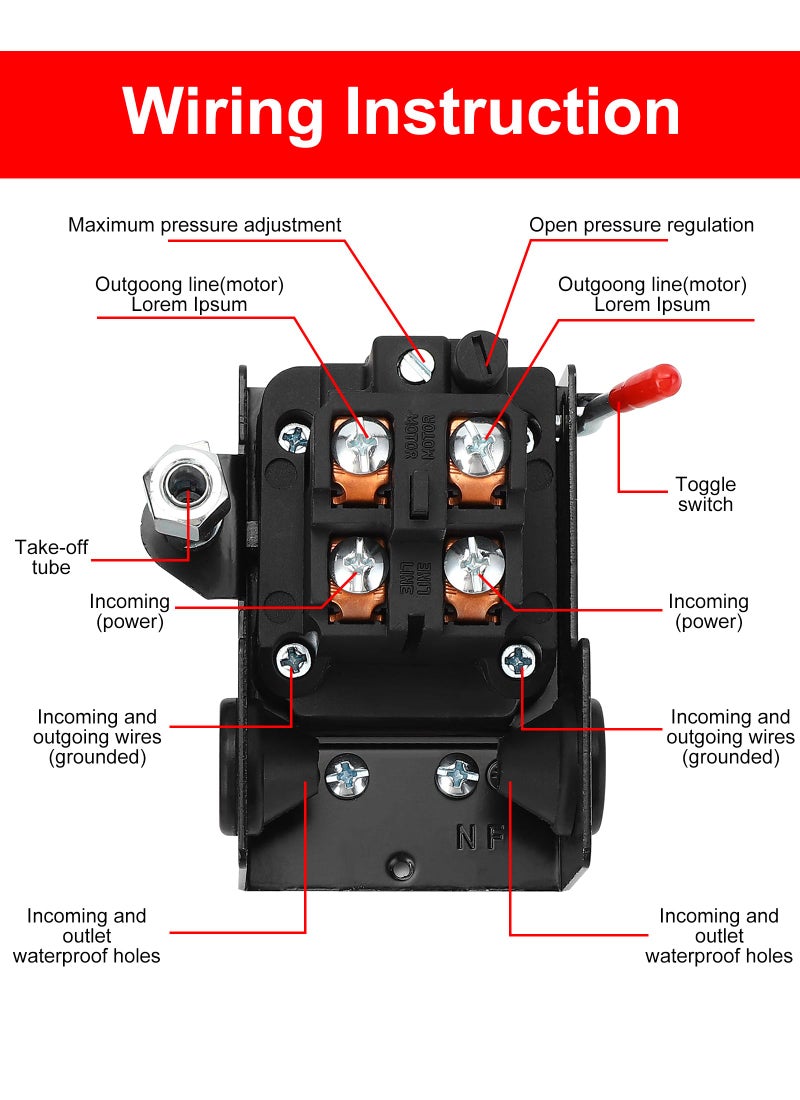 Wiring Instruction

Maximum pressure adjustment

Open pressure regulation

Outgoong line(motor)
Lorem Ipsum

Outgoong line(motor)
Lorem Ipsum

MOTOR

MOTOR

Toggle switch

Take-off tube

LINE

LINE

Incoming (power)

Incoming (power)

Incoming and outgoing wires (grounded)

Incoming and outgoing wires (grounded)

N F

Incoming and outlet waterproof holes

Incoming and outlet waterproof holes