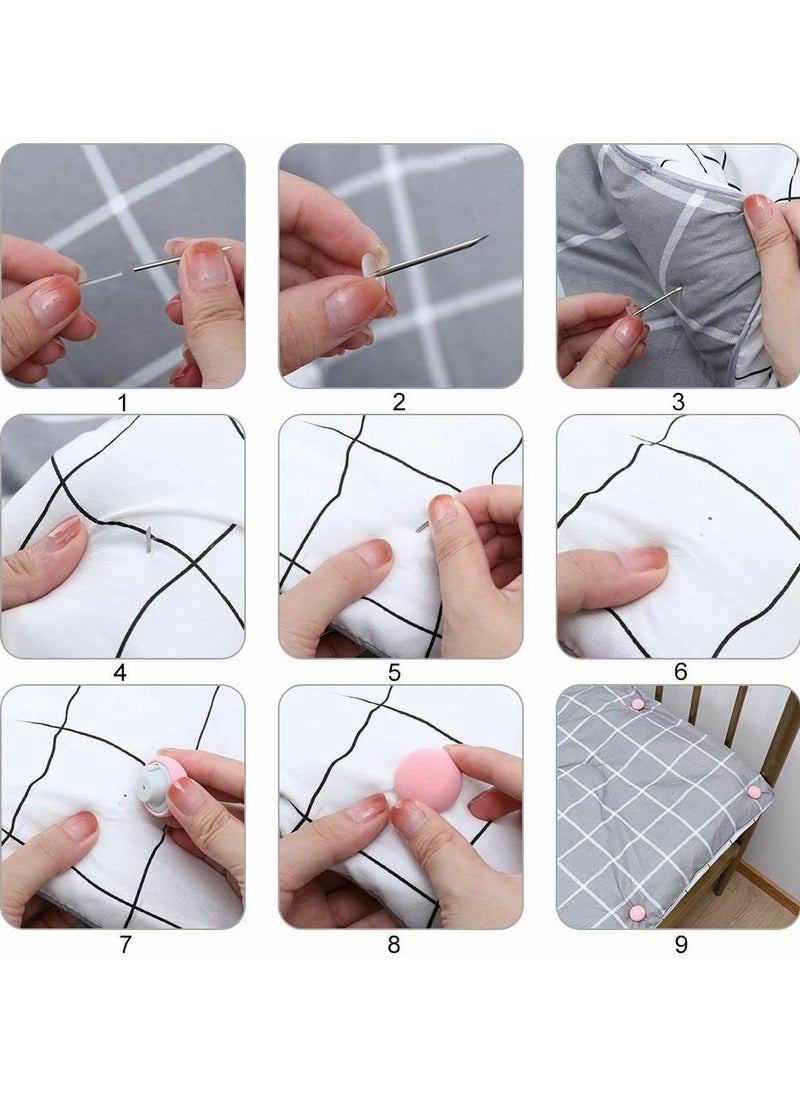 1 2 3

4 5 6

7 8 9