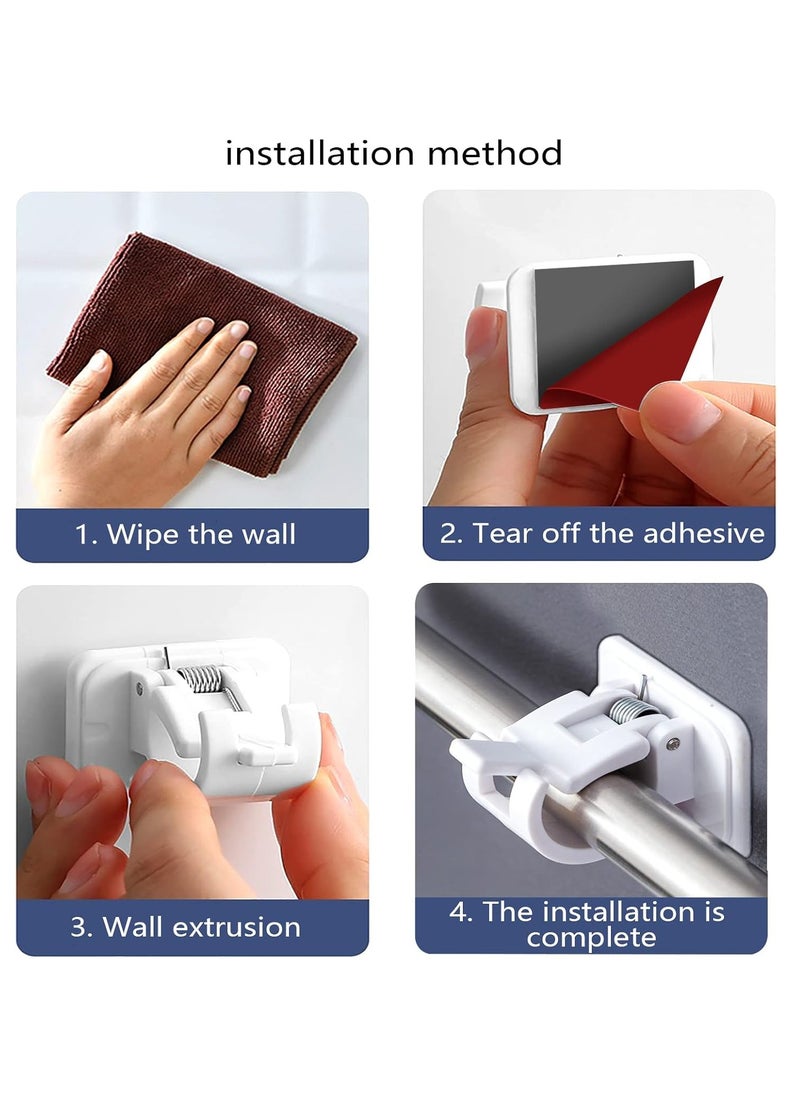 installation method

1. Wipe the wall

2. Tear off the adhesive

3. Wall extrusion

4. The installation is complete