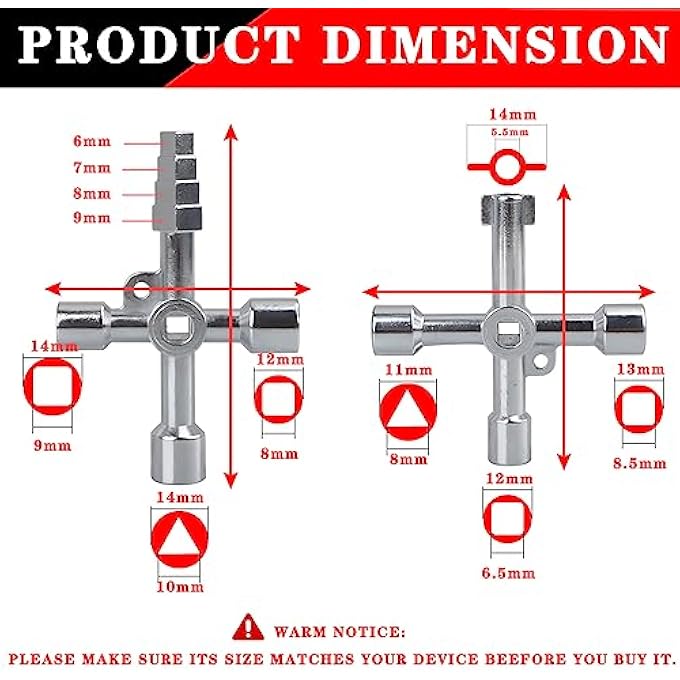 PRODUCT DIMENSION

6mm
7mm
8mm
9mm

14mm
9mm

12mm
8mm

14mm
10mm

14mm
5.5mm

11mm
8mm

13mm
8.5mm

12mm
6.5mm

WARM NOTICE:
PLEASE MAKE SURE ITS SIZE MATCHES YOUR DEVICE BEEFORE YOU BUY IT.